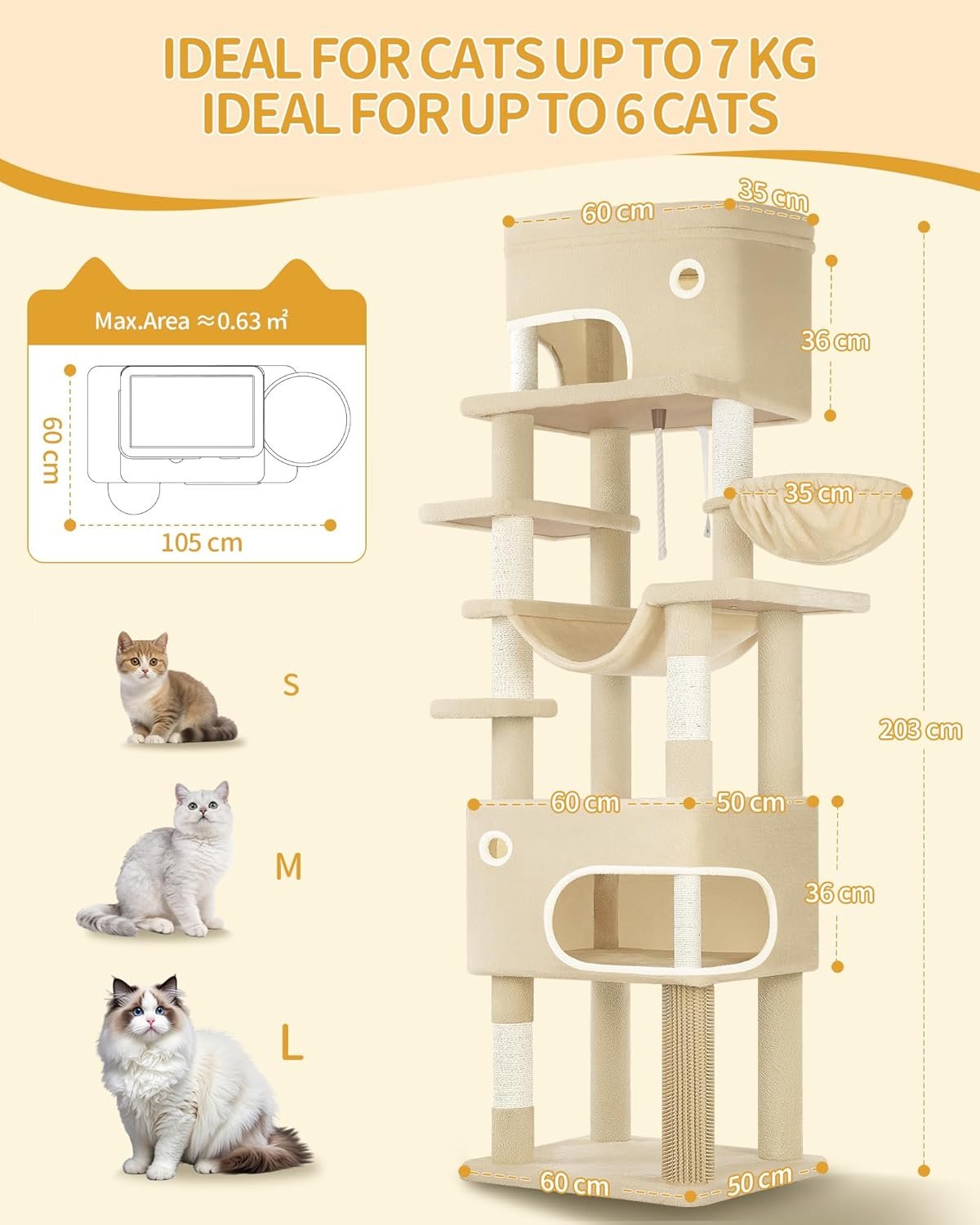 IDEAL FOR CATS UP TO 7 KG
IDEAL FOR UP TO 6 CATS

Max.Area ≈0.63 m²

60 cm

105 cm

S

M

L

60 cm

35 cm

36 cm

35 cm

203 cm

60 cm

50 cm

36 cm

60 cm

50 cm