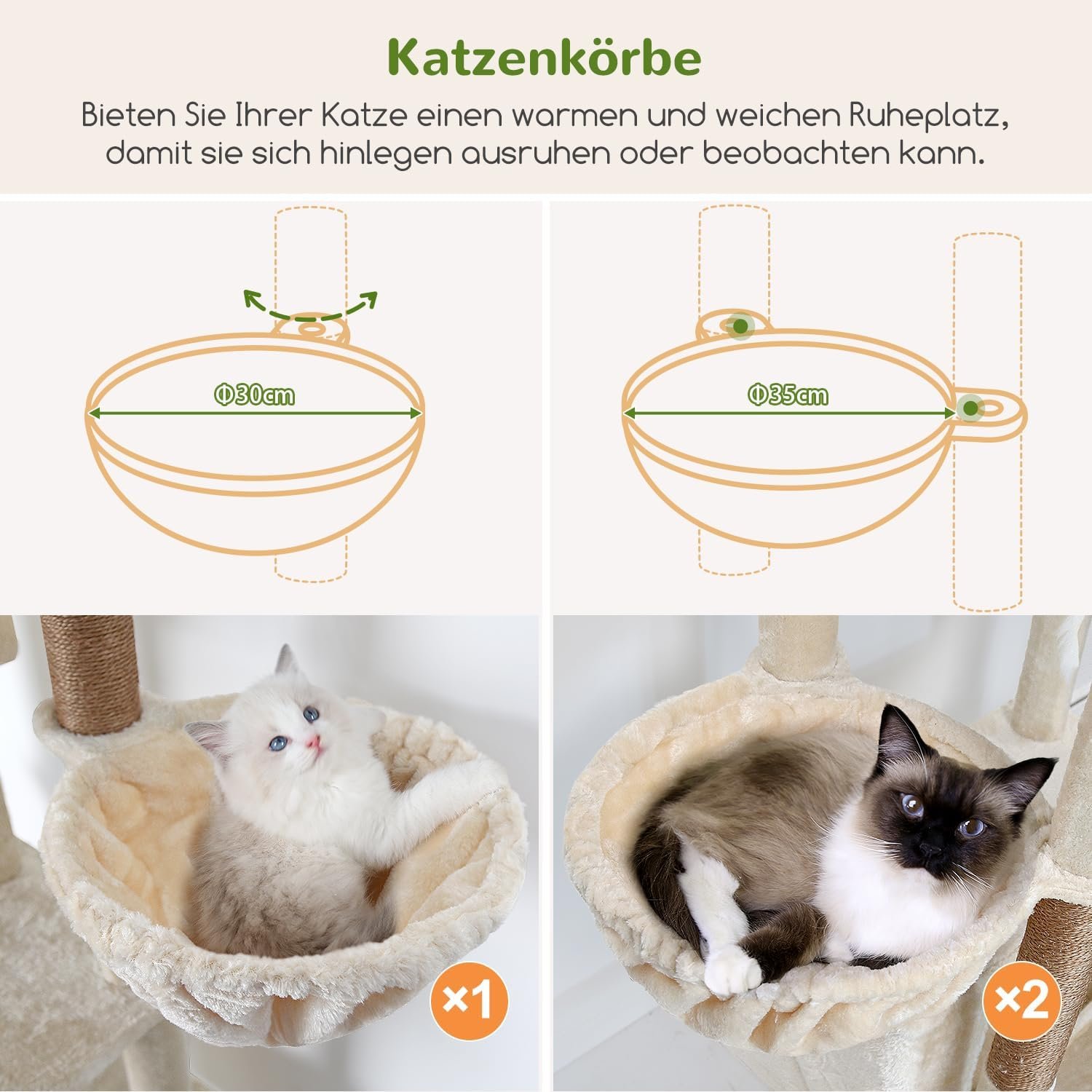 Katzenkörbe

Bieten Sie Ihrer Katze einen warmen und weichen Ruheplatz, damit sie sich hinlegen ausruhen oder beobachten kann.

Φ30cm

Φ35cm

×1

×2