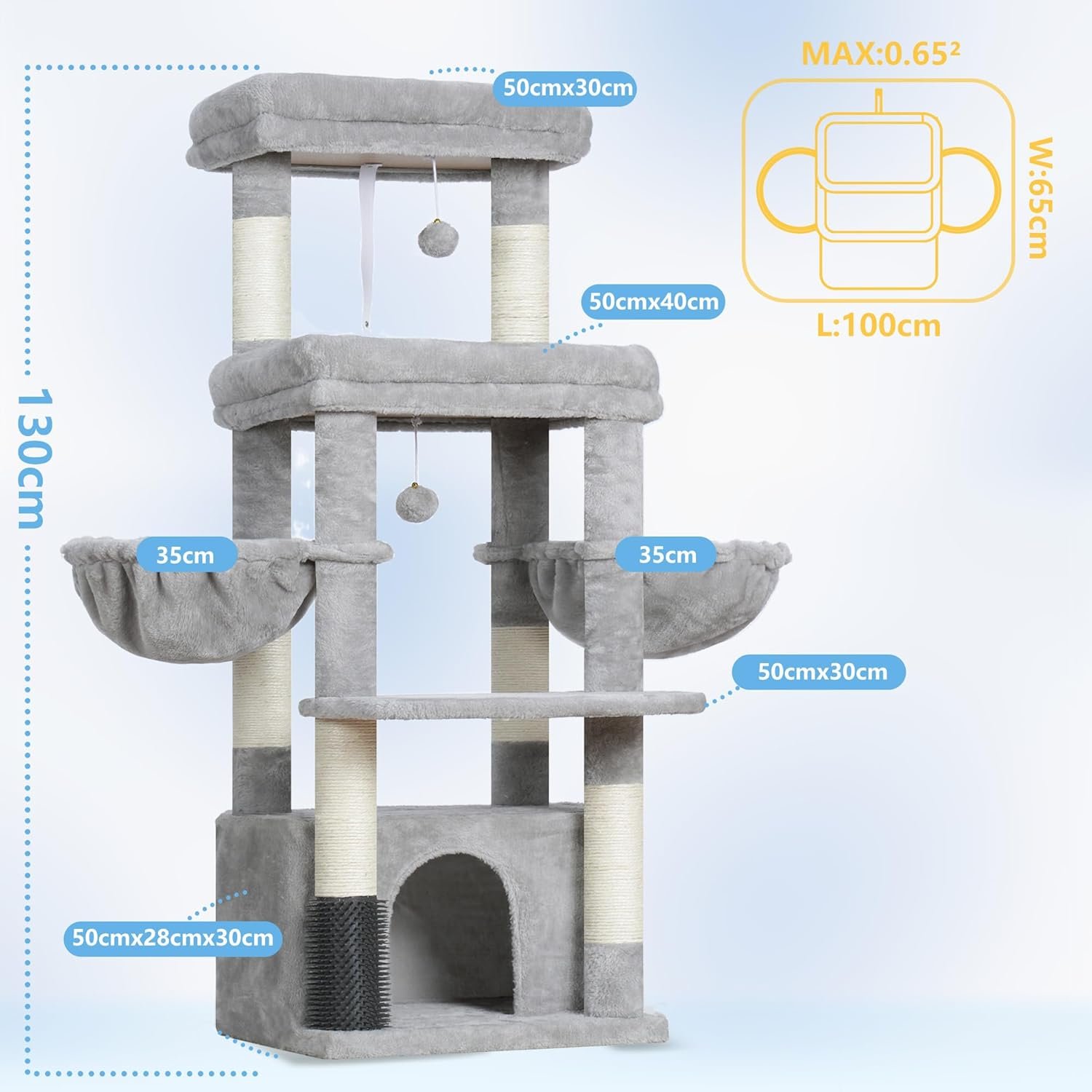 130cm

50cmx30cm

MAX:0.65²

W:65cm

L:100cm

50cmx40cm

35cm

35cm

50cmx30cm

50cmx28cmx30cm