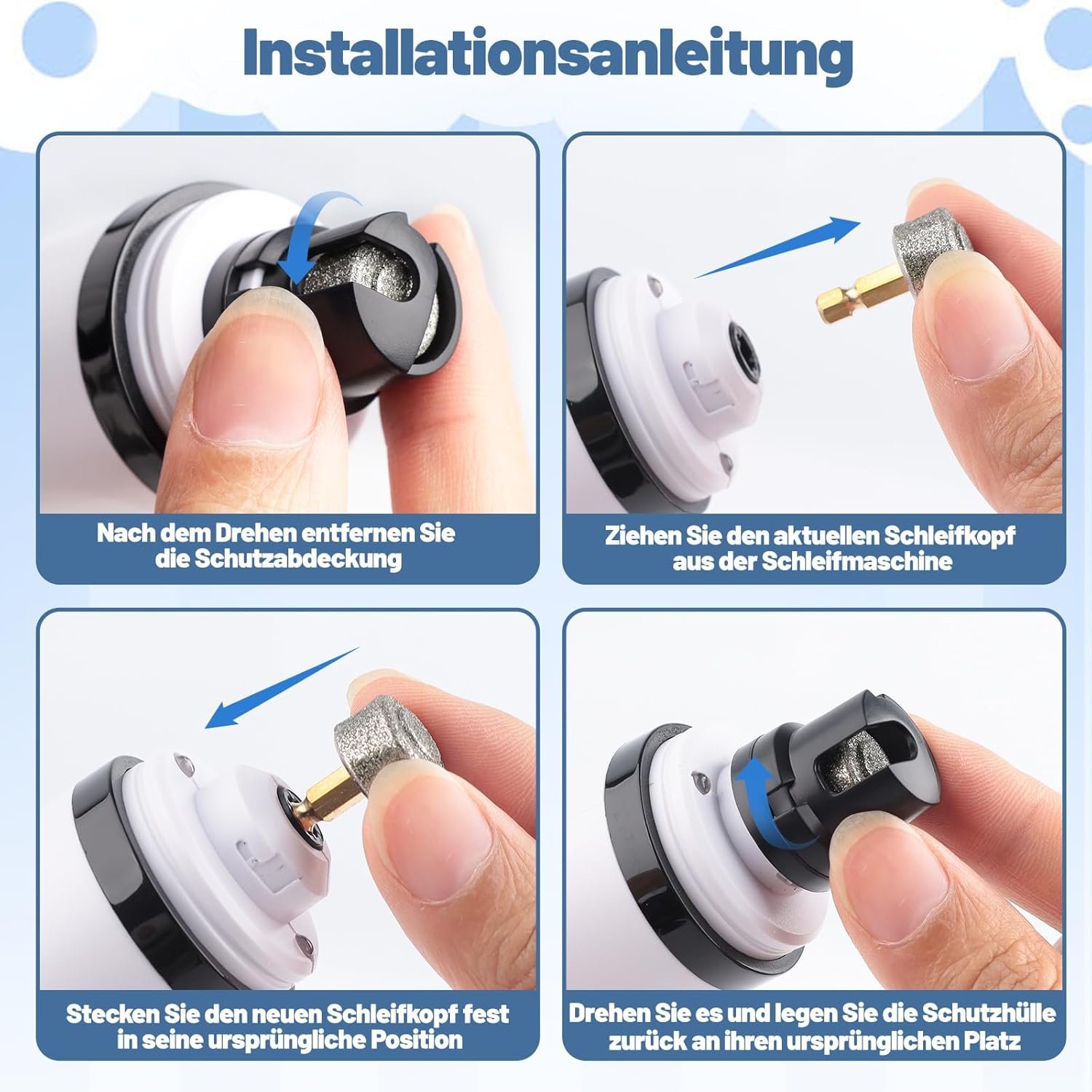 Installationsanleitung

Nach dem Drehen entfernen Sie die Schutzabdeckung

Ziehen Sie den aktuellen Schleifkopf aus der Schleifmaschine

Stecken Sie den neuen Schleifkopf fest in seine ursprüngliche Position

Drehen Sie es und legen Sie die Schutzhülle zurück an ihren ursprünglichen Platz