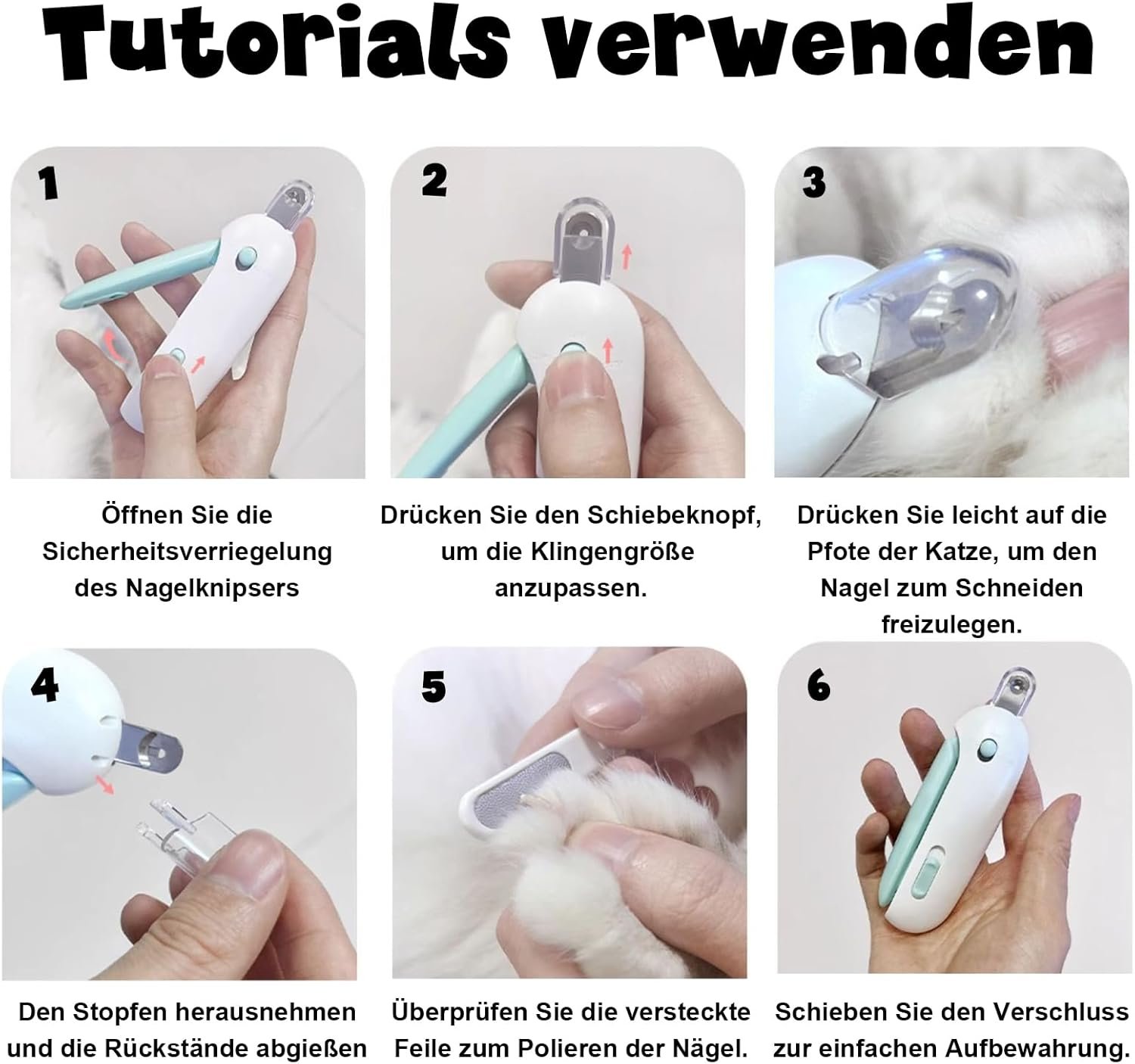 Tutorials verwenden

1

Öffnen Sie die Sicherheitsverriegelung des Nagelknipsers

2

Drücken Sie den Schiebeknopf, um die Klingengröße anzupassen.

3

Drücken Sie leicht auf die Pfote der Katze, um den Nagel zum Schneiden freizulegen.

4

Den Stopfen herausnehmen und die Rückstände abgießen

5

Überprüfen Sie die versteckte Feile zum Polieren der Nägel.

6

Schieben Sie den Verschluss zur einfachen Aufbewahrung.