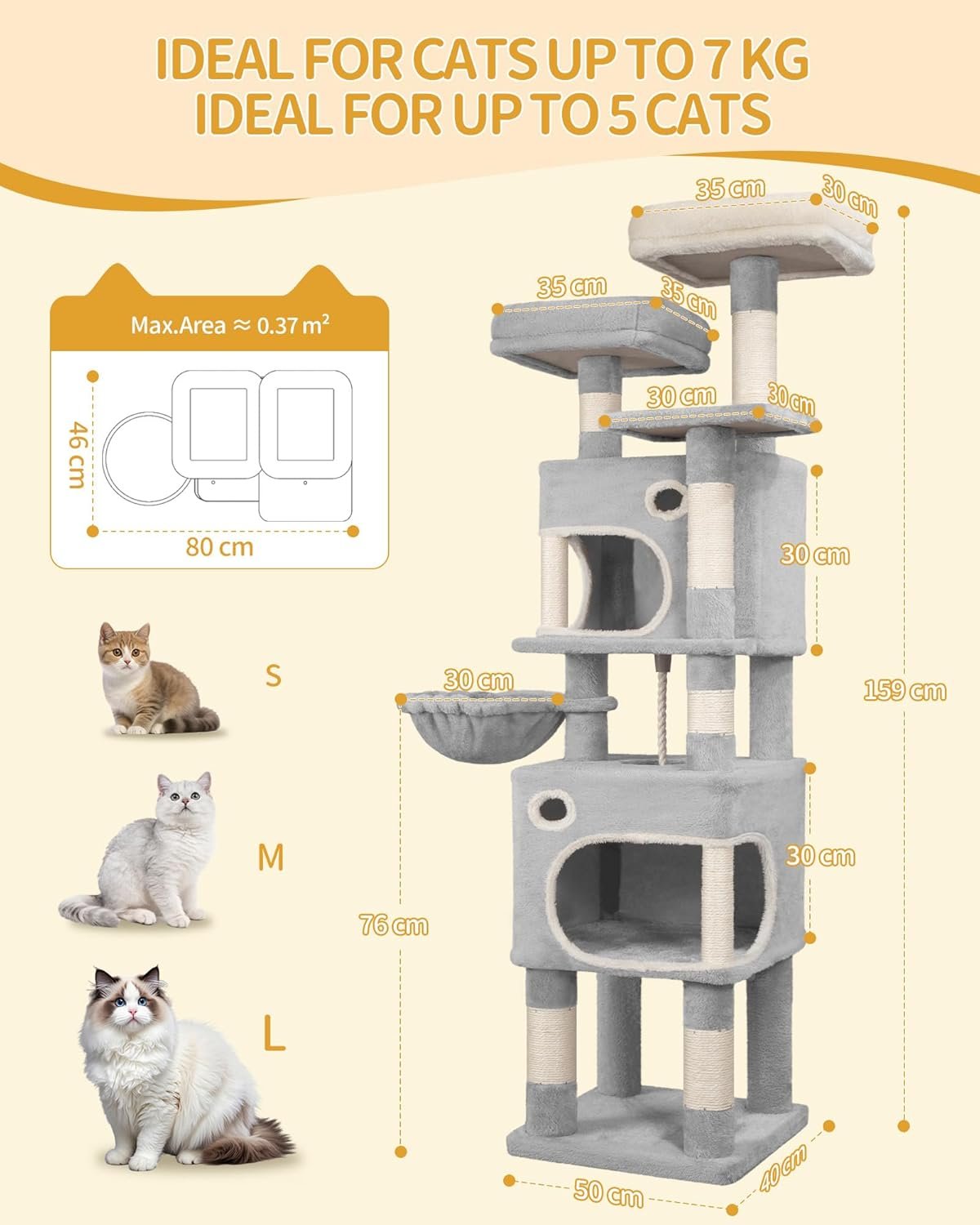 IDEAL FOR CATS UP TO 7 KG
IDEAL FOR UP TO 5 CATS

Max.Area ≈ 0.37 m²

46 cm

80 cm

S

M

L

35 cm
30 cm
35 cm
35 cm
30 cm
30 cm
30 cm
30 cm
159 cm
30 cm
76 cm
50 cm
40 cm