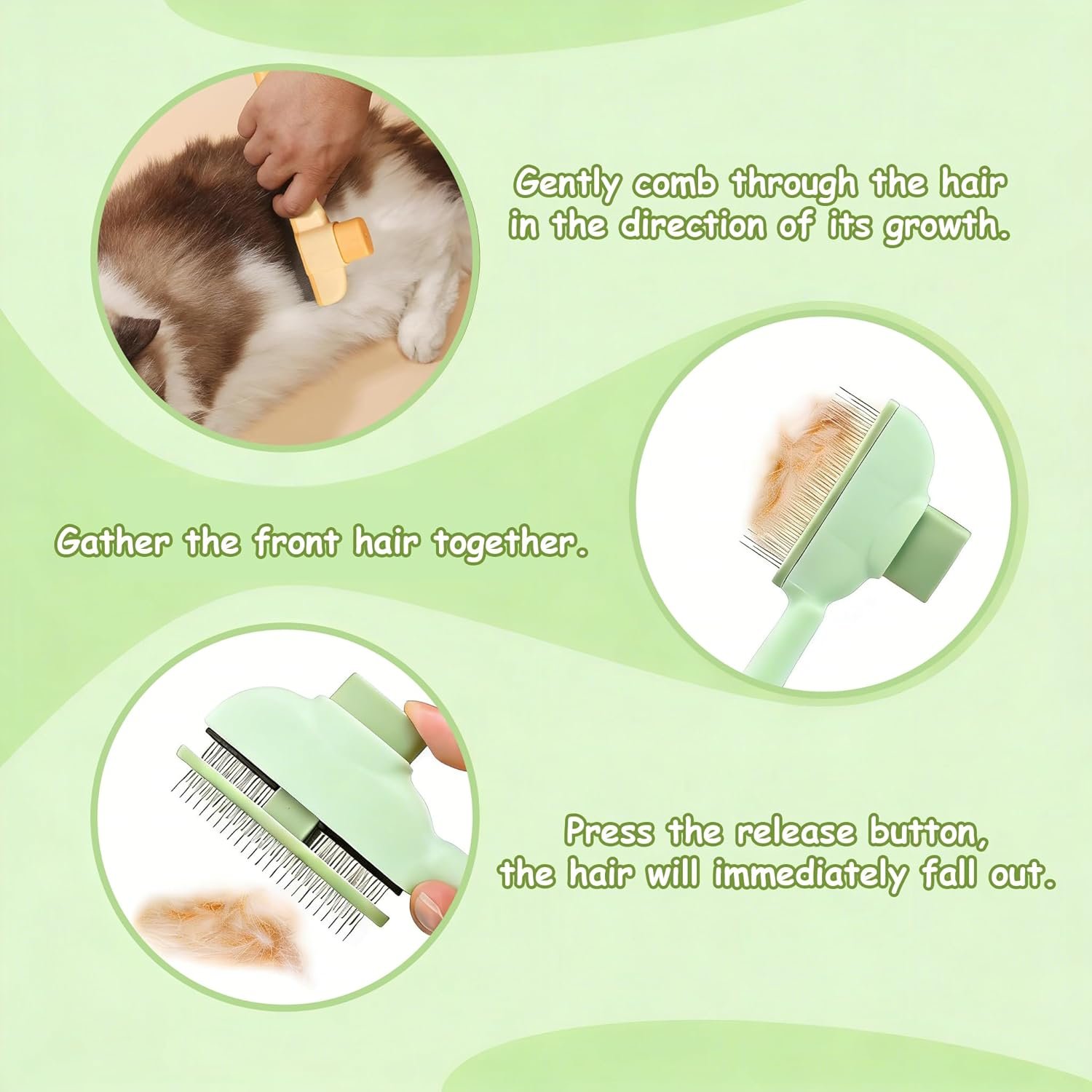 Gently comb through the hair in the direction of its growth.

Gather the front hair together.

Press the release button, the hair will immediately fall out.