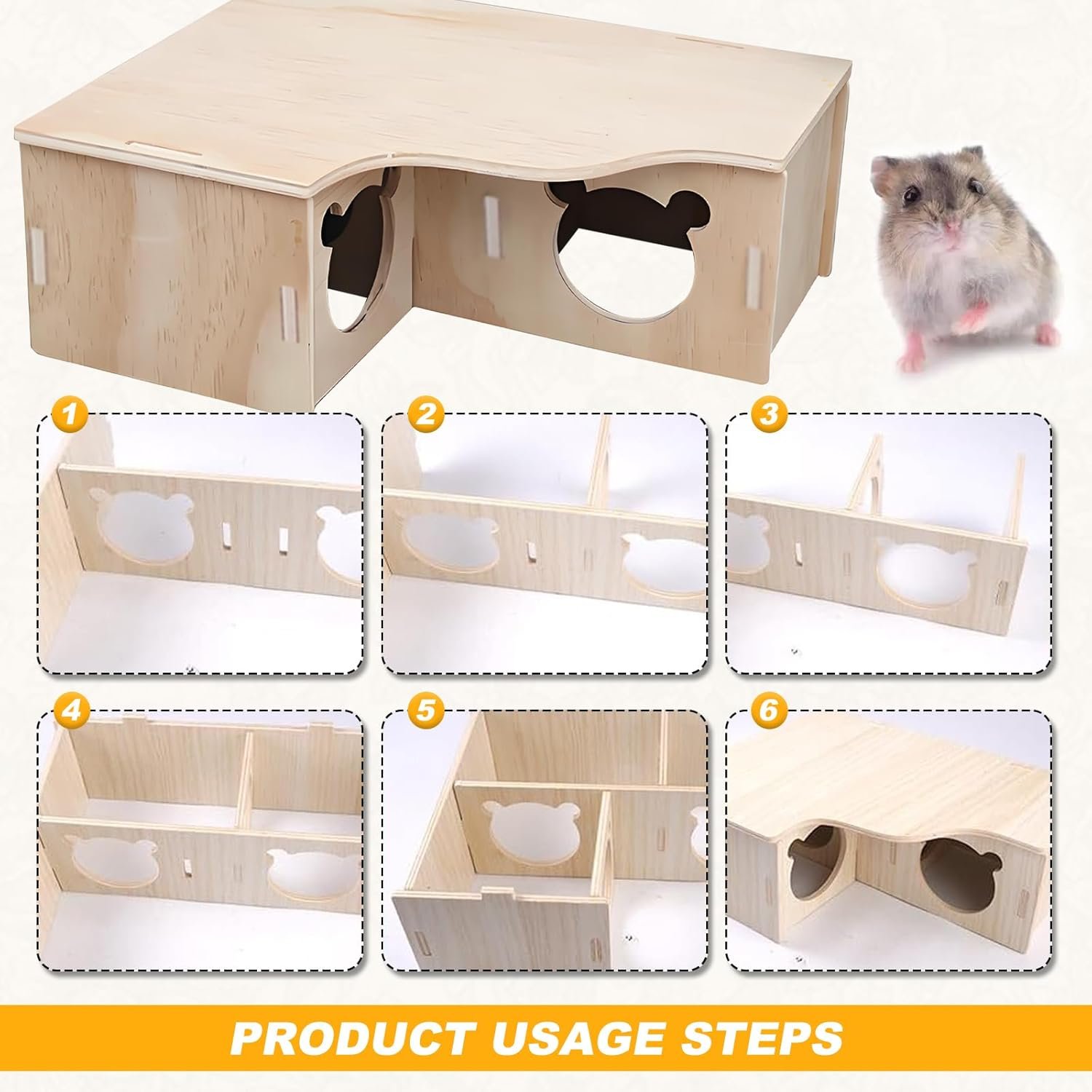 1

2

3

4

5

6

PRODUCT USAGE STEPS