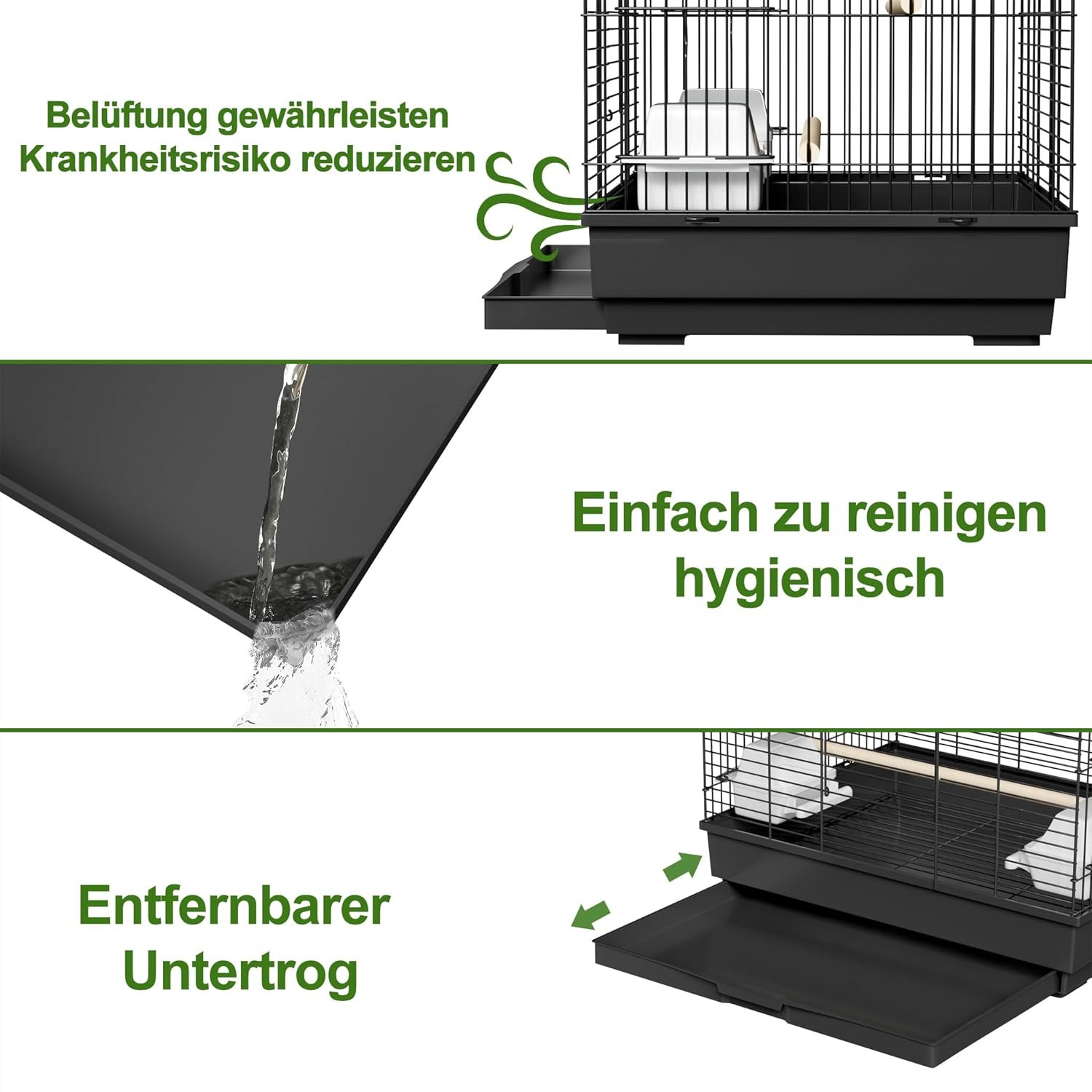 Belüftung gewährleisten
Krankheitsrisiko reduzieren

Einfach zu reinigen
hygienisch

Entfernbarer
Untertrog