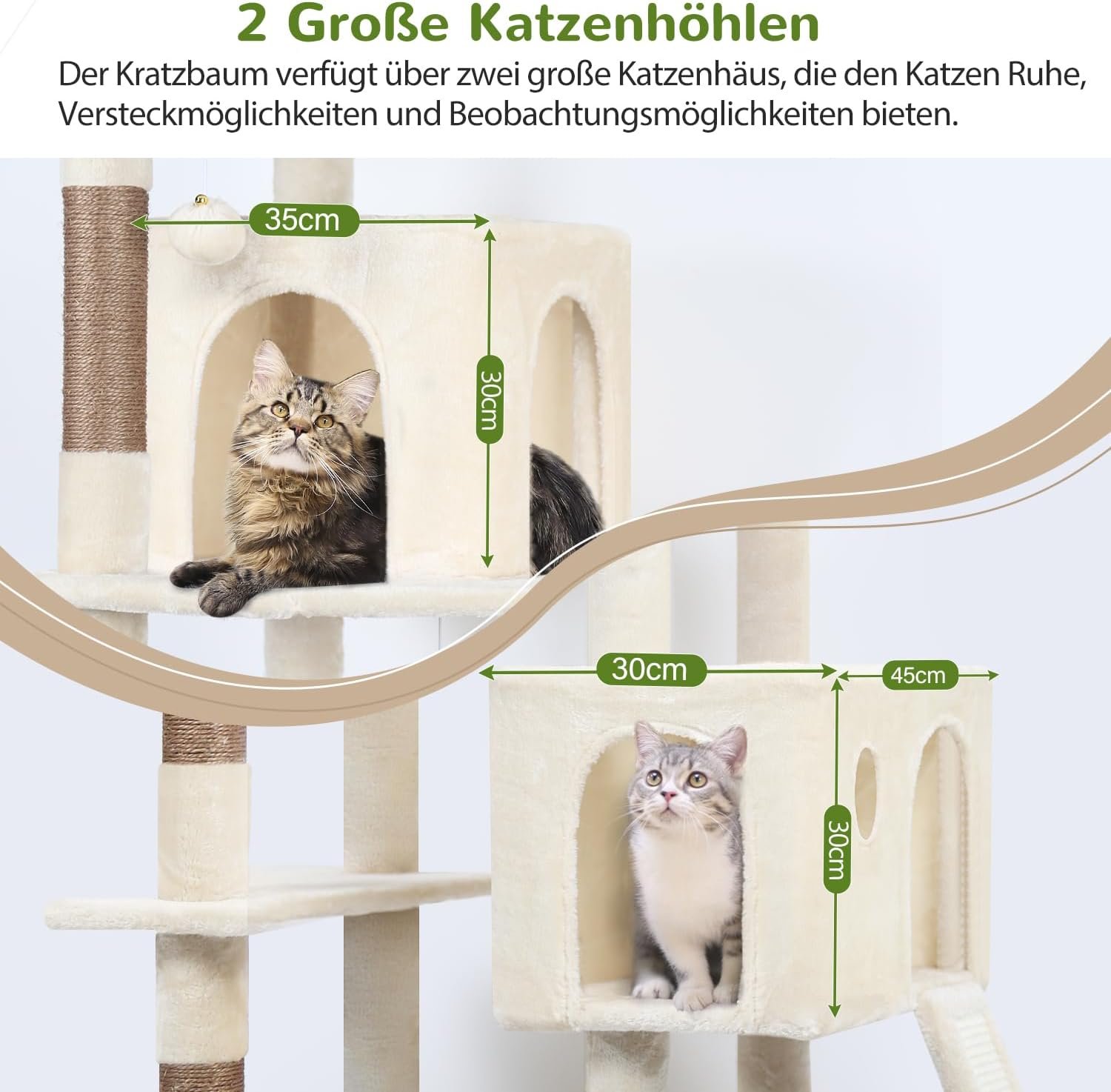 2 Große Katzenhöhlen

Der Kratzbaum verfügt über zwei große Katzenhäus, die den Katzen Ruhe, Versteckmöglichkeiten und Beobachtungsmöglichkeiten bieten.

35cm

30cm

30cm

45cm

30cm