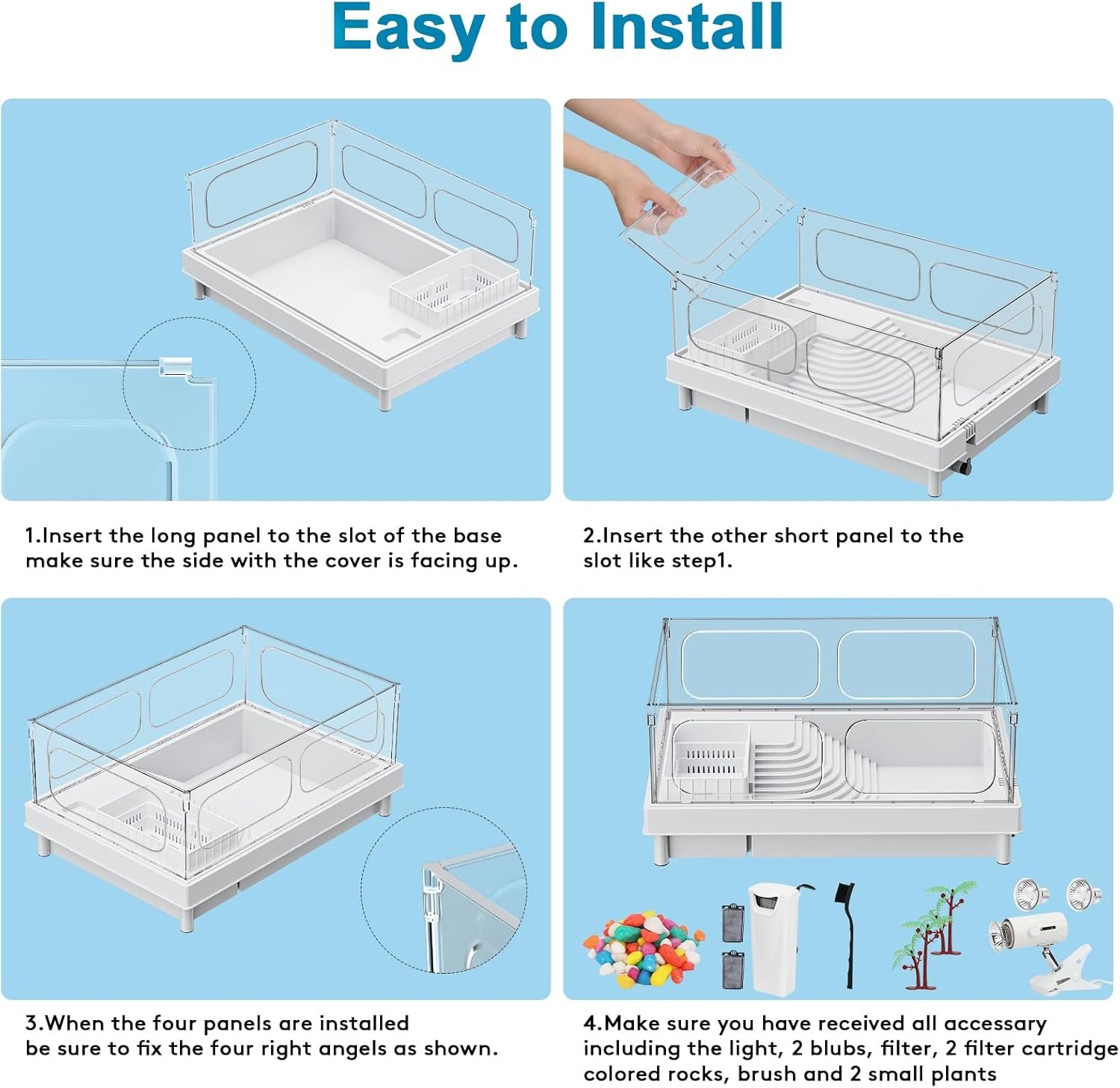 Easy to Install

1.Insert the long panel to the slot of the base make sure the side with the cover is facing up.

2.Insert the other short panel to the slot like step1.

3.When the four panels are installed be sure to fix the four right angels as shown.

4.Make sure you have received all accessary including the light, 2 blubs, filter, 2 filter cartridge colored rocks, brush and 2 small plants