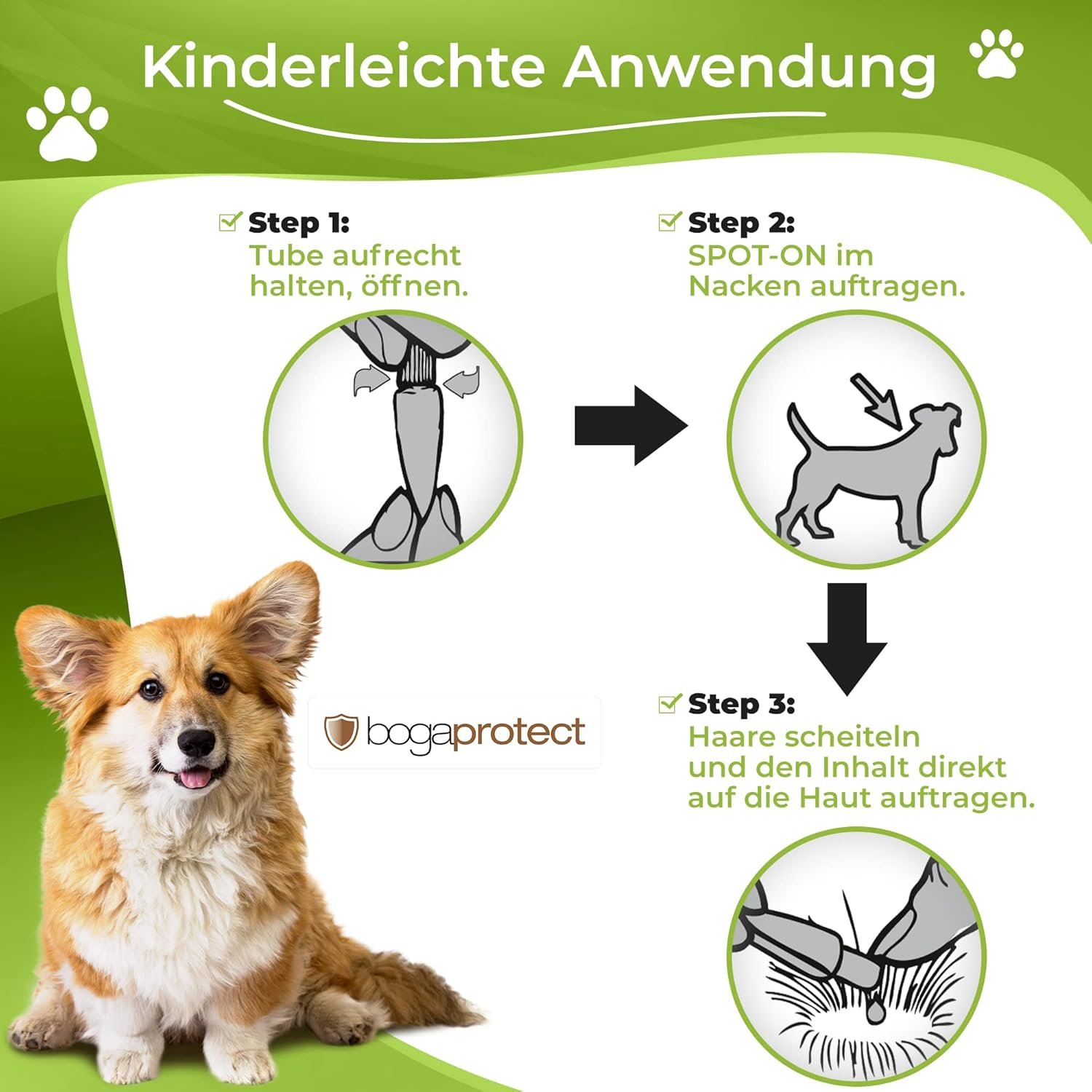 Kinderleichte Anwendung

Step 1:
Tube aufrecht halten, öffnen.

Step 2:
SPOT-ON im Nacken auftragen.

bogaprotect

Step 3:
Haare scheiteln und den Inhalt direkt auf die Haut auftragen.