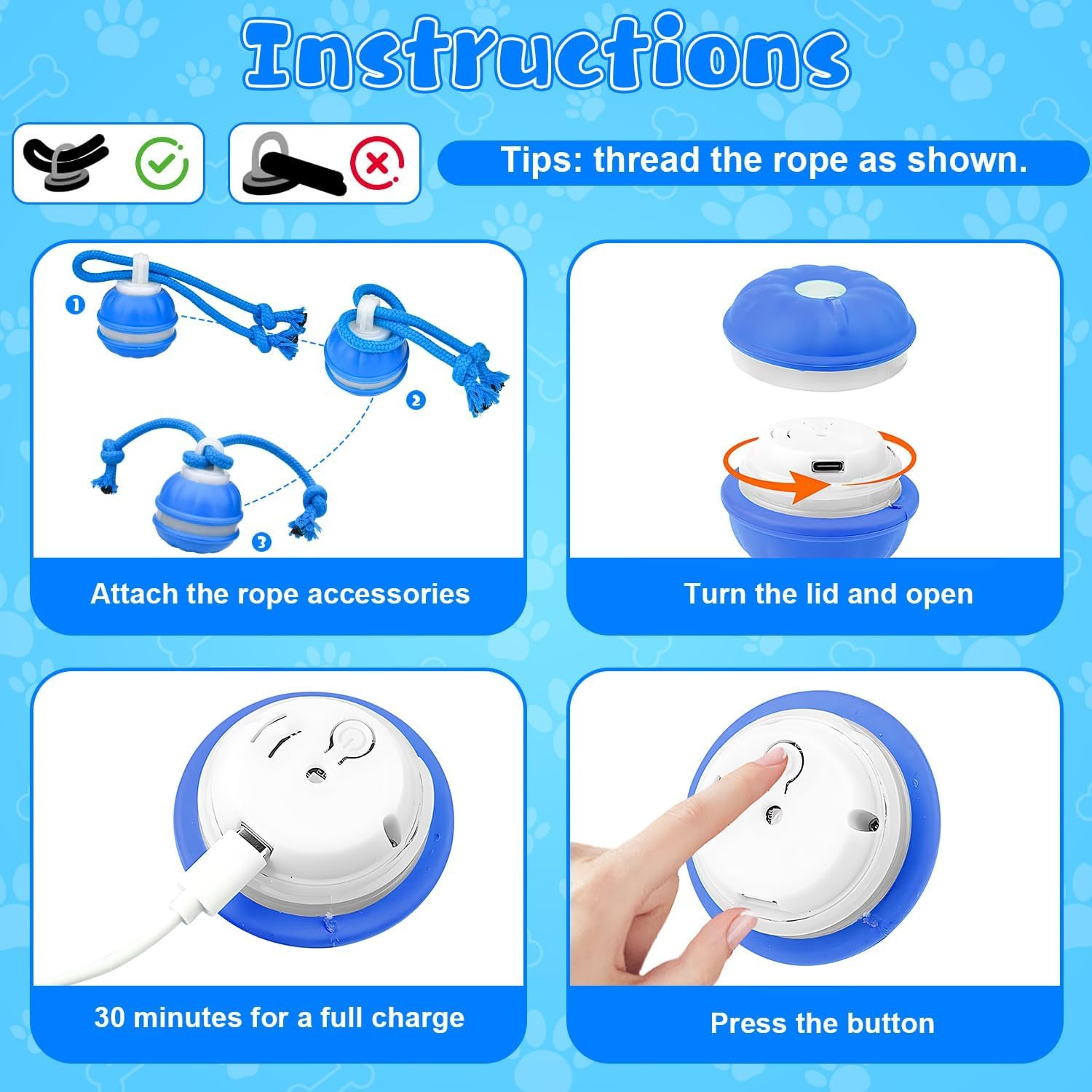 Instructions

Tips: thread the rope as shown.

1

2

3

Attach the rope accessories

Turn the lid and open

30 minutes for a full charge

Press the button