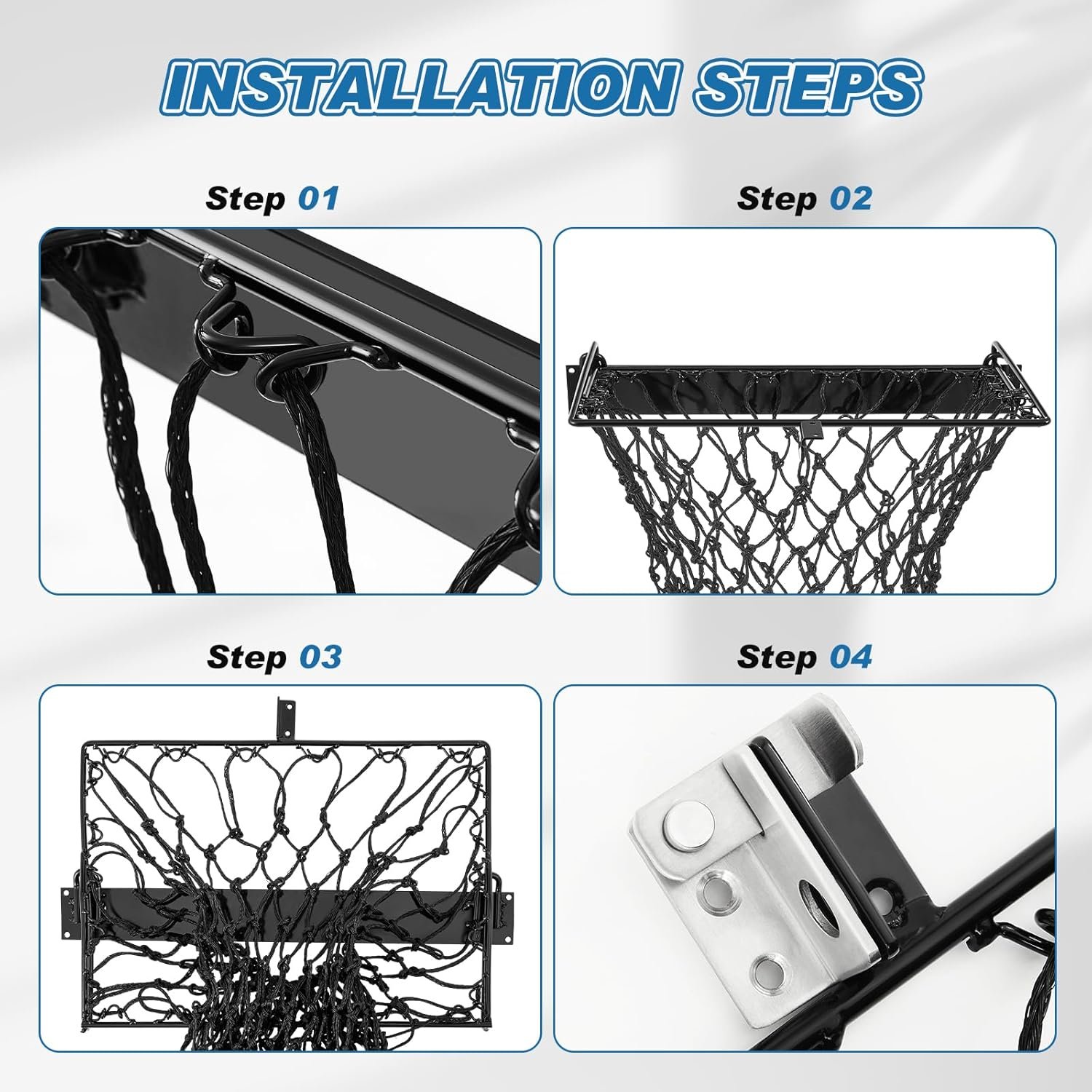 INSTALLATION STEPS

Step 01

Step 02

Step 03

Step 04