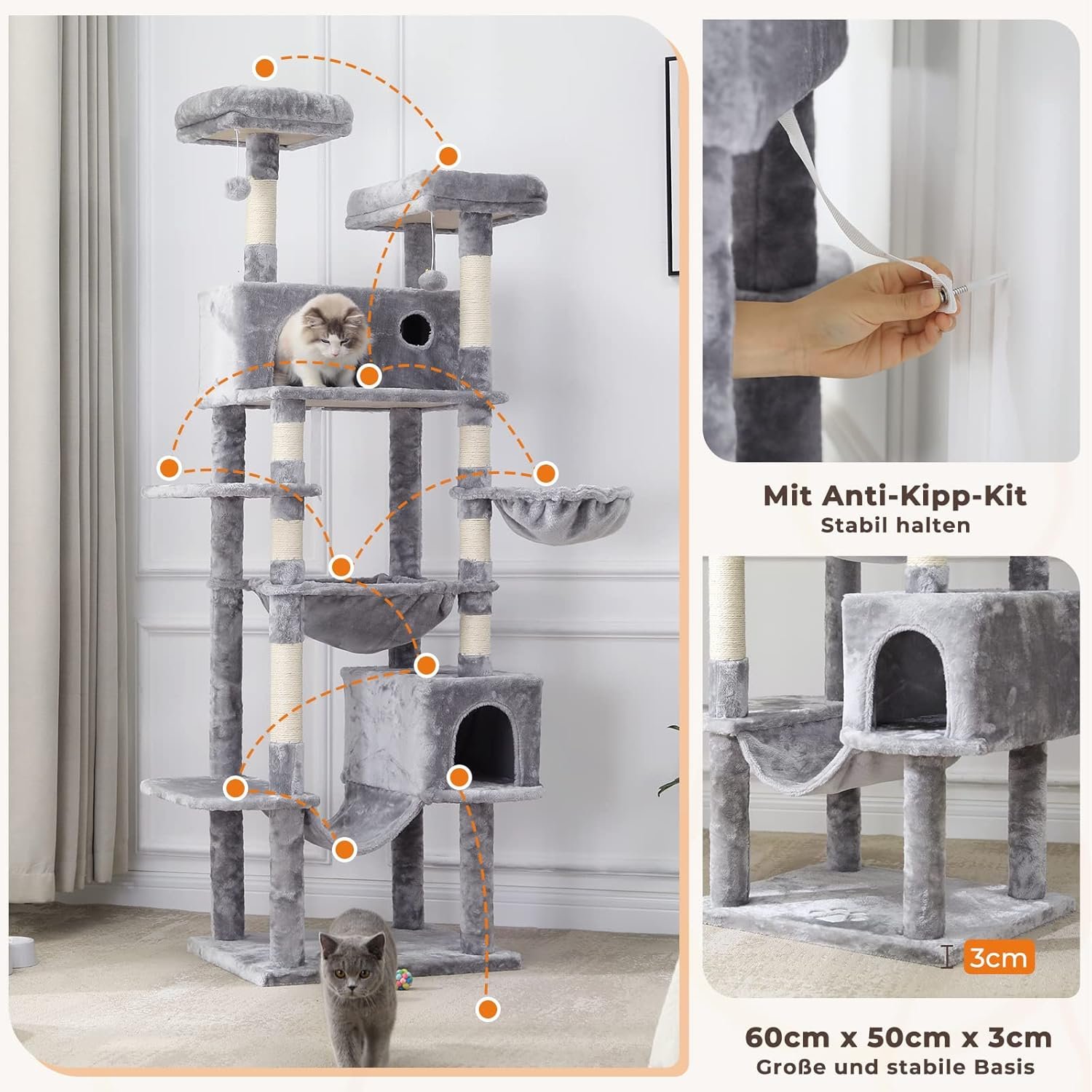 Mit Anti-Kipp-Kit
Stabil halten

3cm

60cm x 50cm x 3cm
Große und stabile Basis