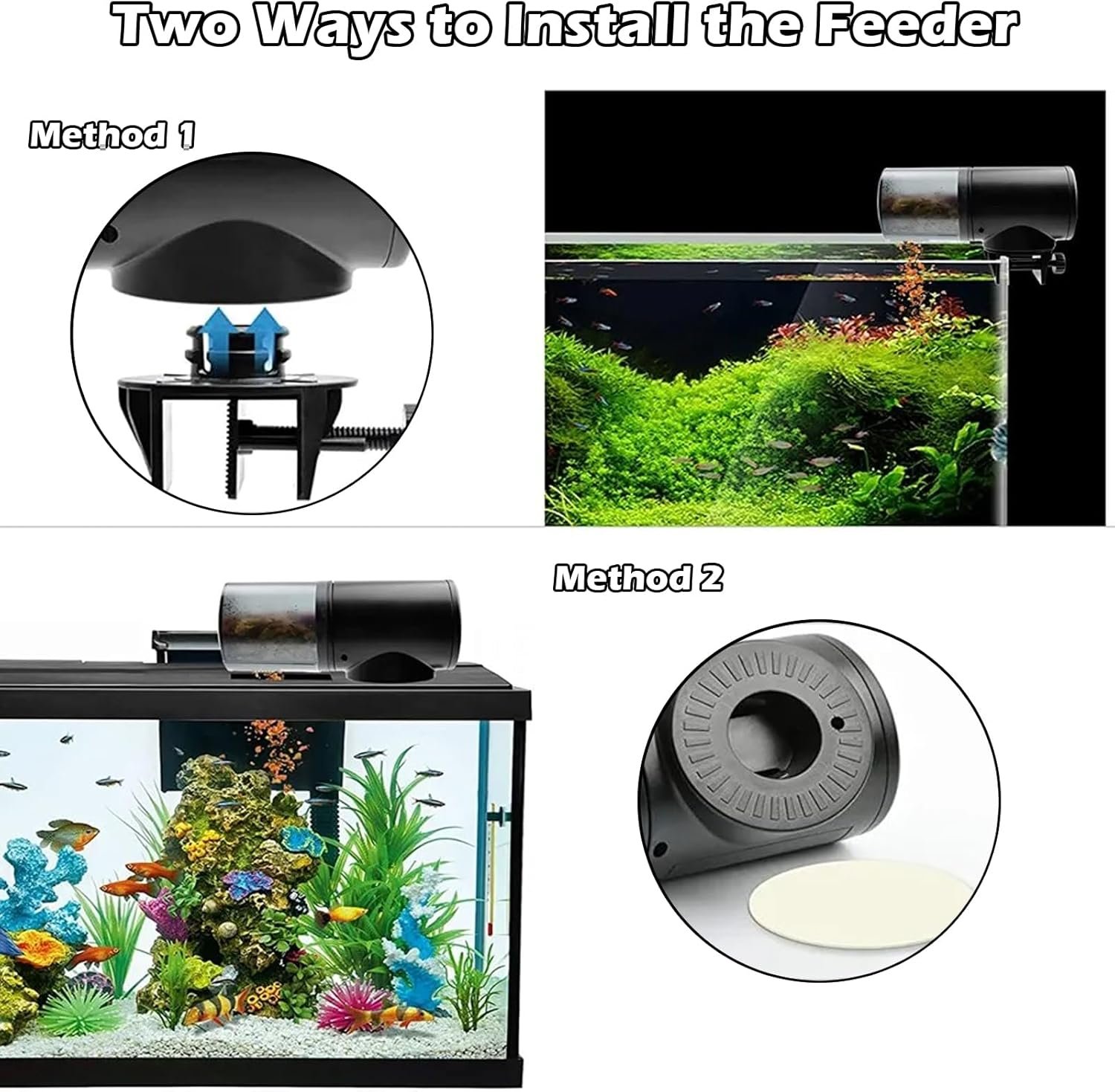 Two Ways to Install the Feeder

Method 1

Method 2