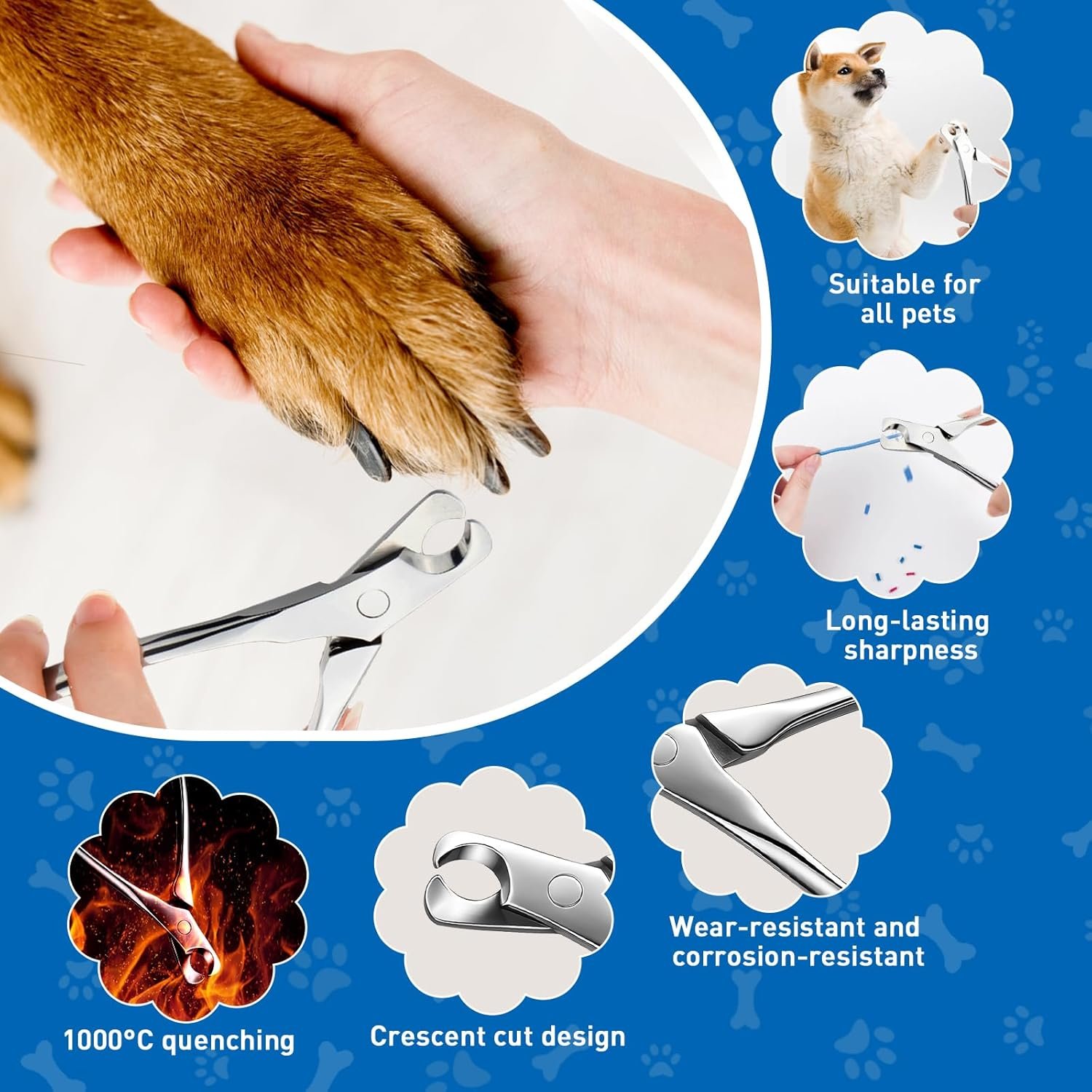 Suitable for all pets

Long-lasting sharpness

Wear-resistant and corrosion-resistant

1000°C quenching

Crescent cut design