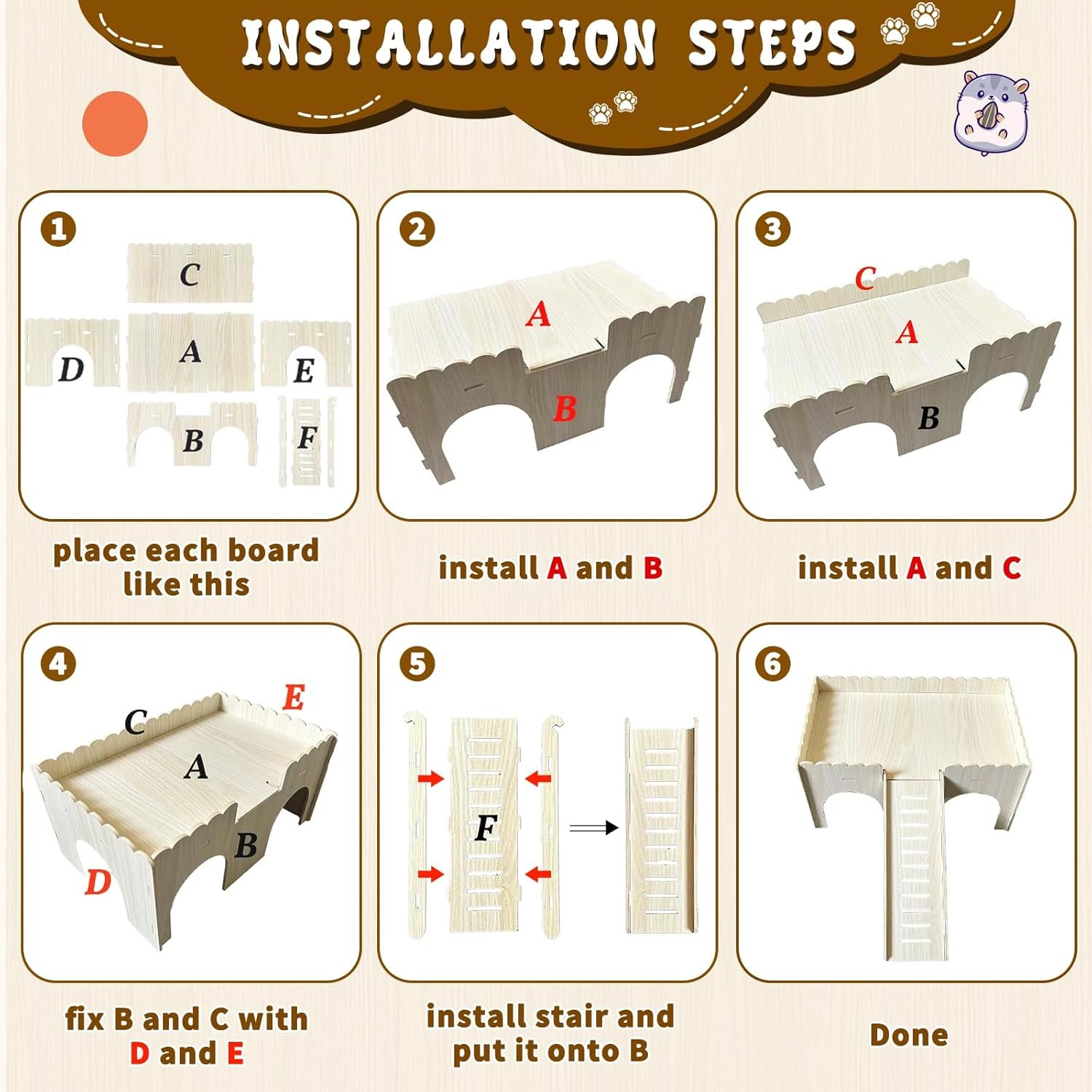 INSTALLATION STEPS

1
C
D
A
E
B
F

place each board like this

2
A
B

install A and B

3
C
A
B

install A and C

4
C
E
A
B
D

fix B and C with D and E

5
F

install stair and put it onto B

6

Done