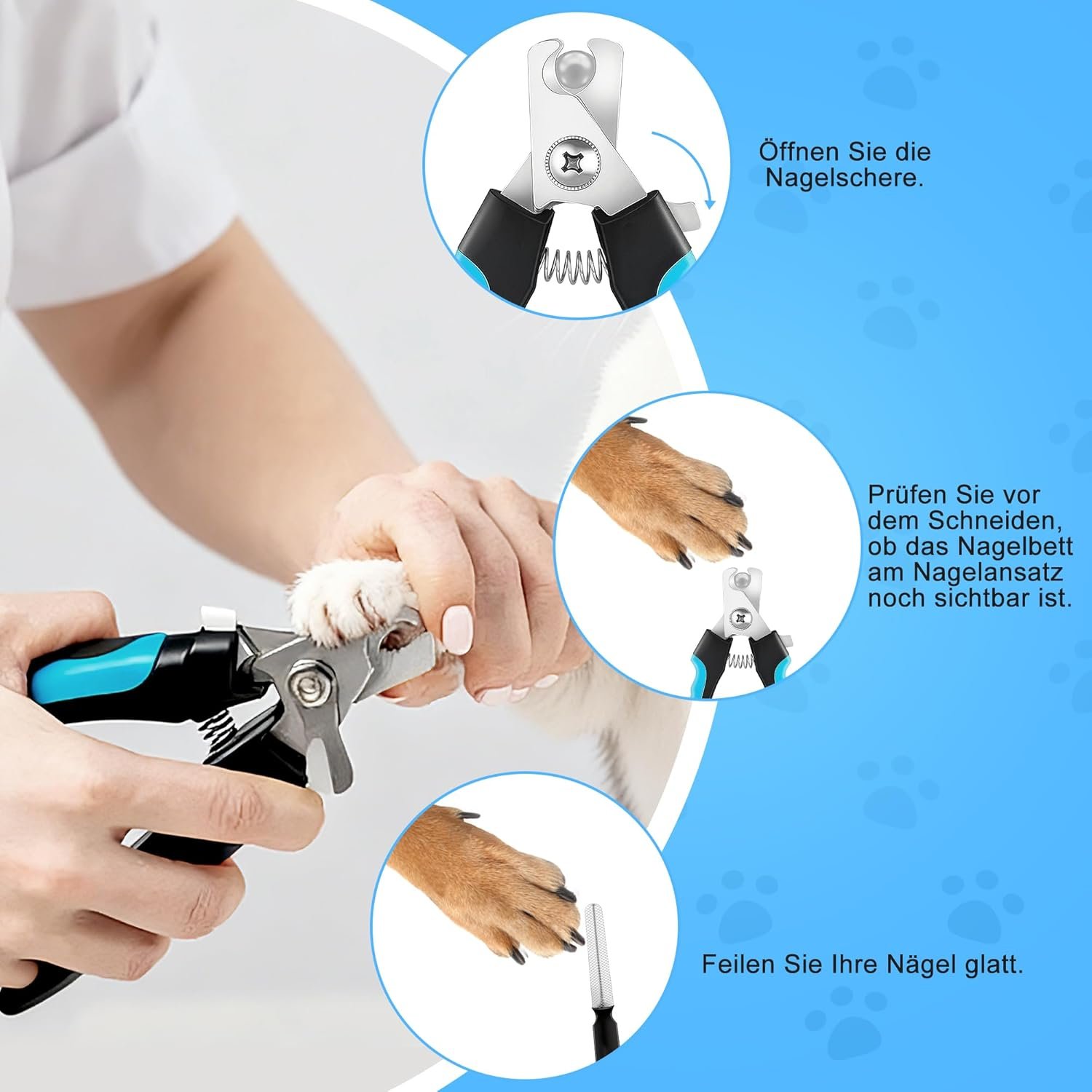 Öffnen Sie die Nagelschere.

Prüfen Sie vor dem Schneiden, ob das Nagelbett am Nagelansatz noch sichtbar ist.

Feilen Sie Ihre Nägel glatt.