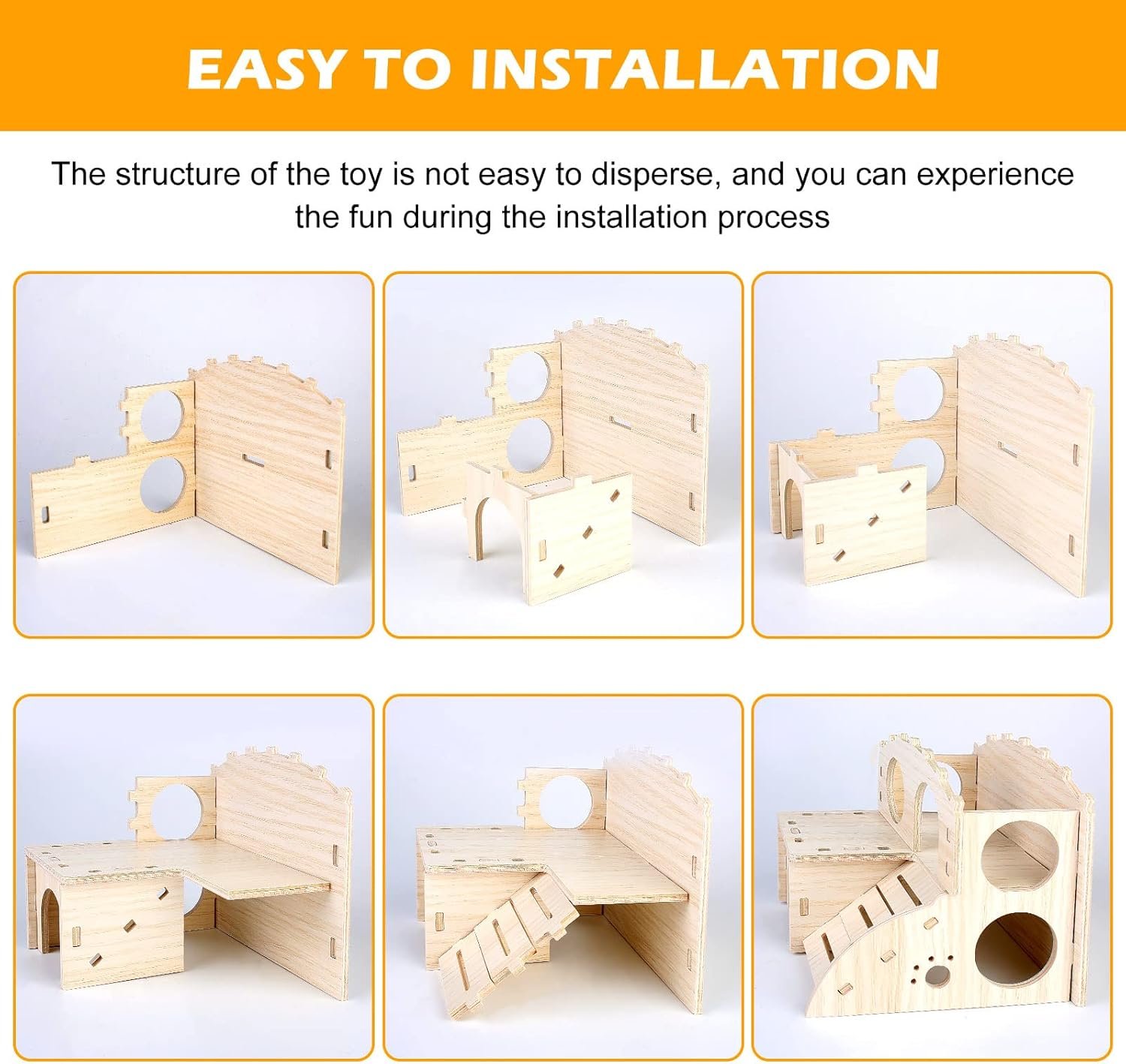 EASY TO INSTALLATION

The structure of the toy is not easy to disperse, and you can experience the fun during the installation process