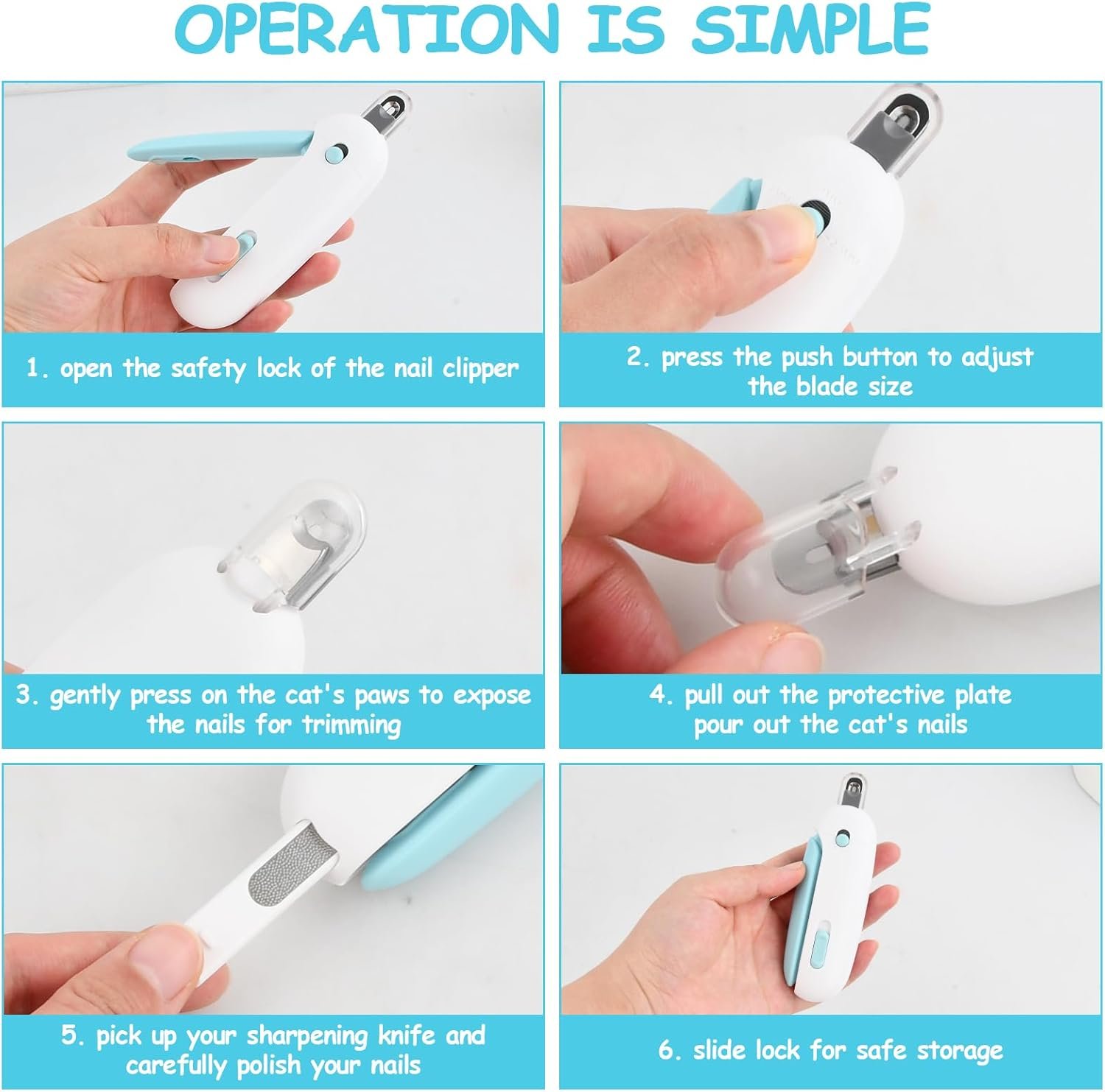 OPERATION IS SIMPLE

1. open the safety lock of the nail clipper

2. press the push button to adjust the blade size

3. gently press on the cat's paws to expose the nails for trimming

4. pull out the protective plate pour out the cat's nails

5. pick up your sharpening knife and carefully polish your nails

6. slide lock for safe storage