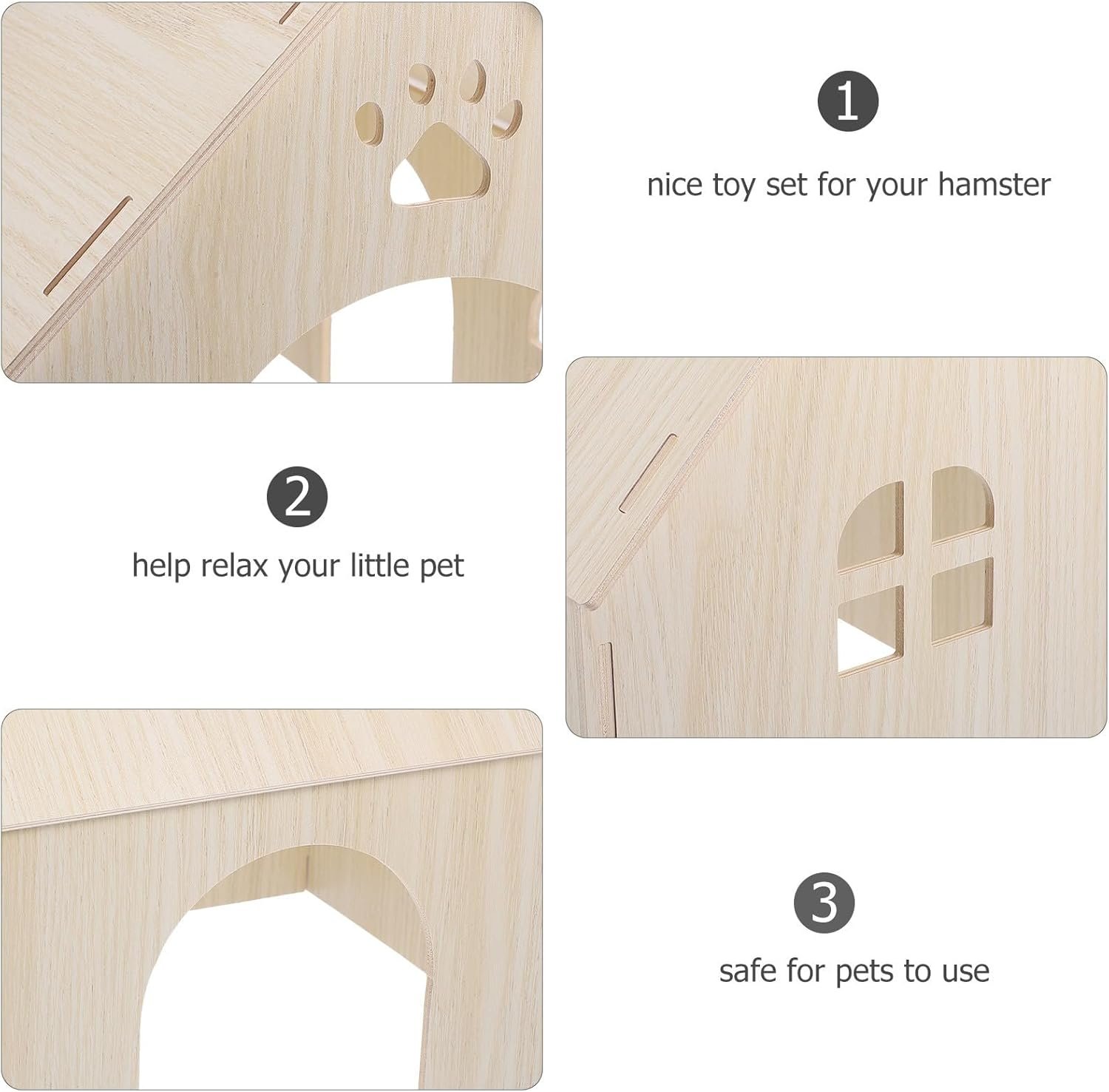 1

nice toy set for your hamster

2

help relax your little pet

3

safe for pets to use