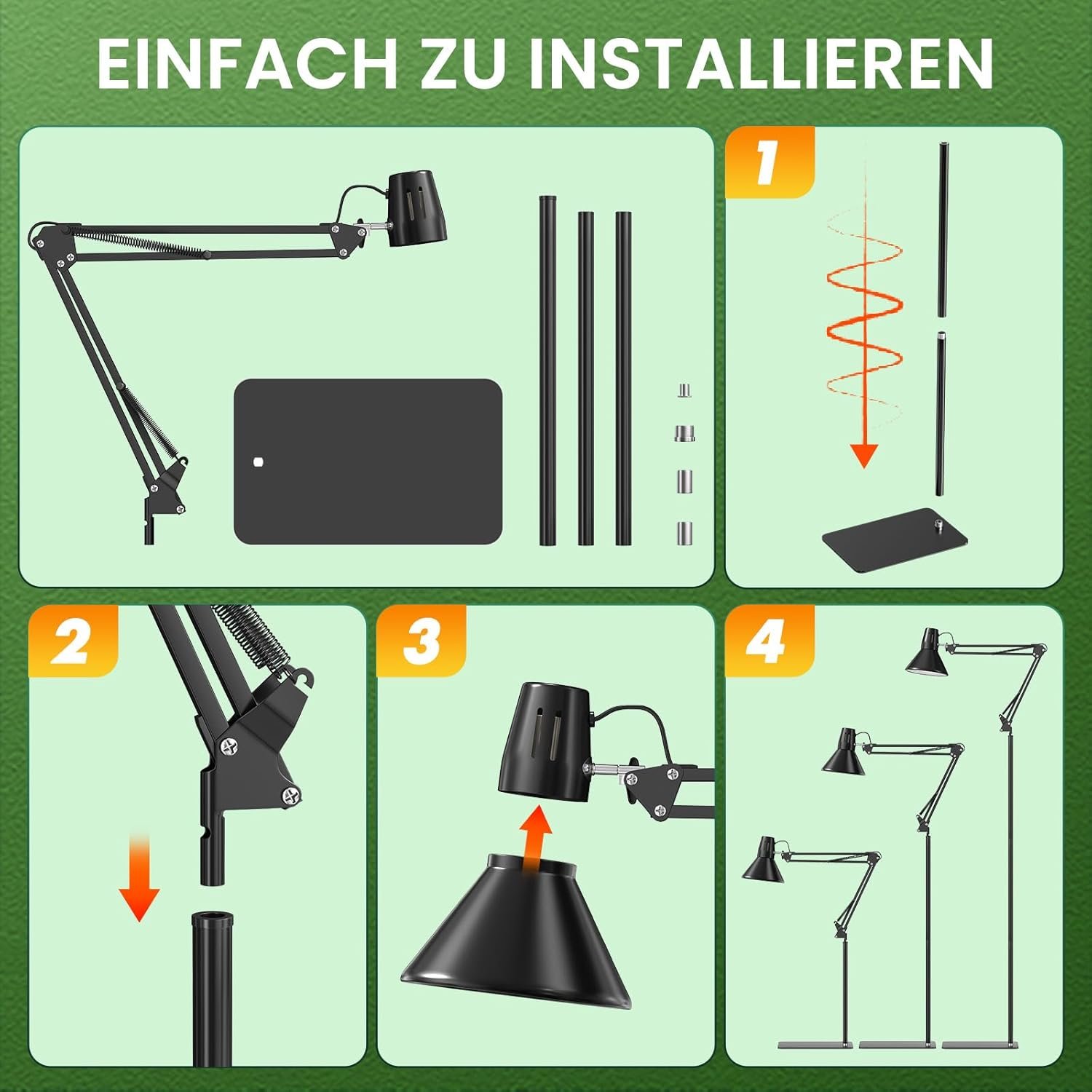 EINFACH ZU INSTALLIEREN

1

2

3

4