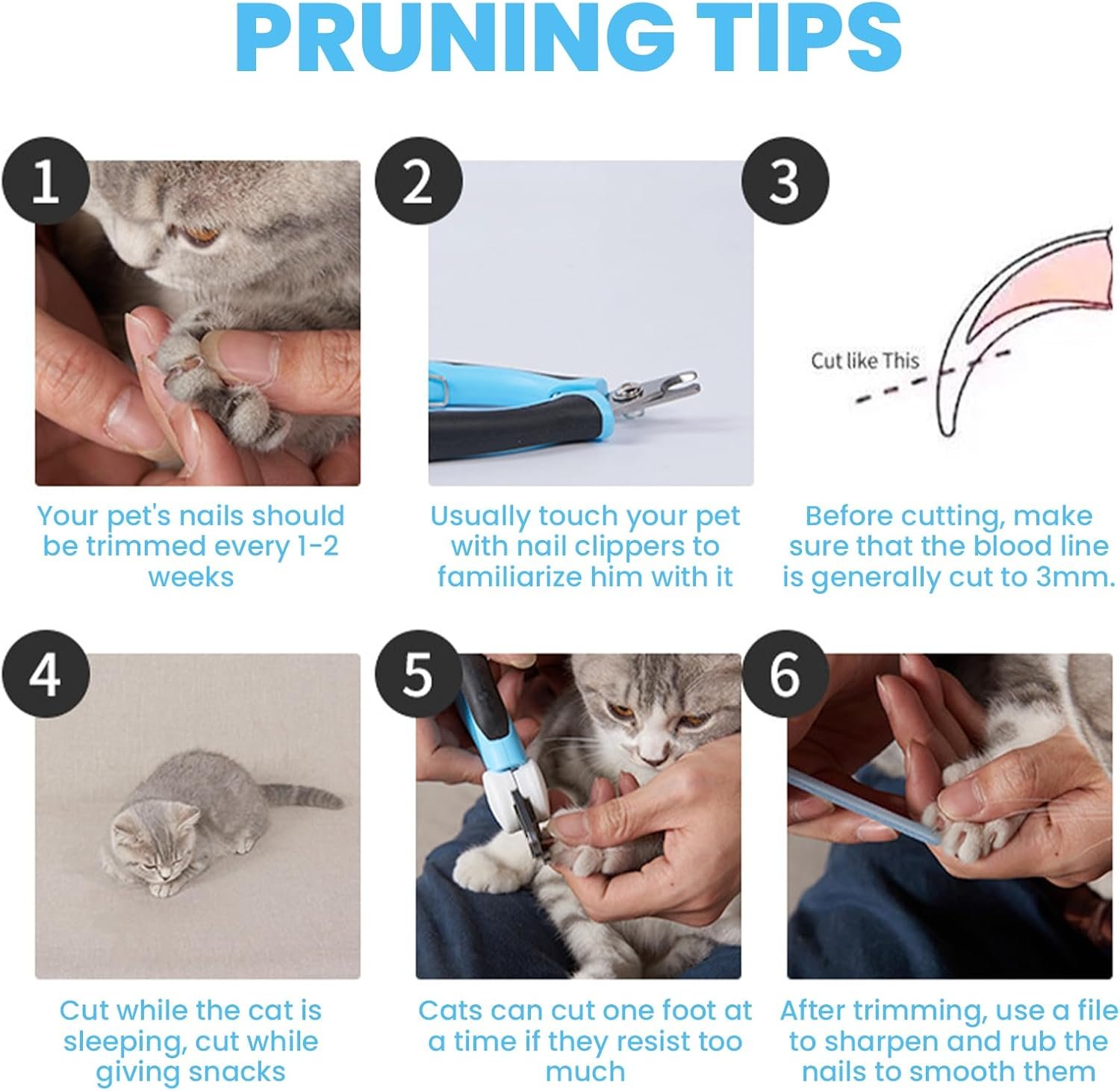 PRUNING TIPS

1

Your pet's nails should be trimmed every 1-2 weeks

2

Usually touch your pet with nail clippers to familiarize him with it

3

Cut like This

Before cutting, make sure that the blood line is generally cut to 3mm.

4

Cut while the cat is sleeping, cut while giving snacks

5

Cats can cut one foot at a time if they resist too much

6

After trimming, use a file to sharpen and rub the nails to smooth them