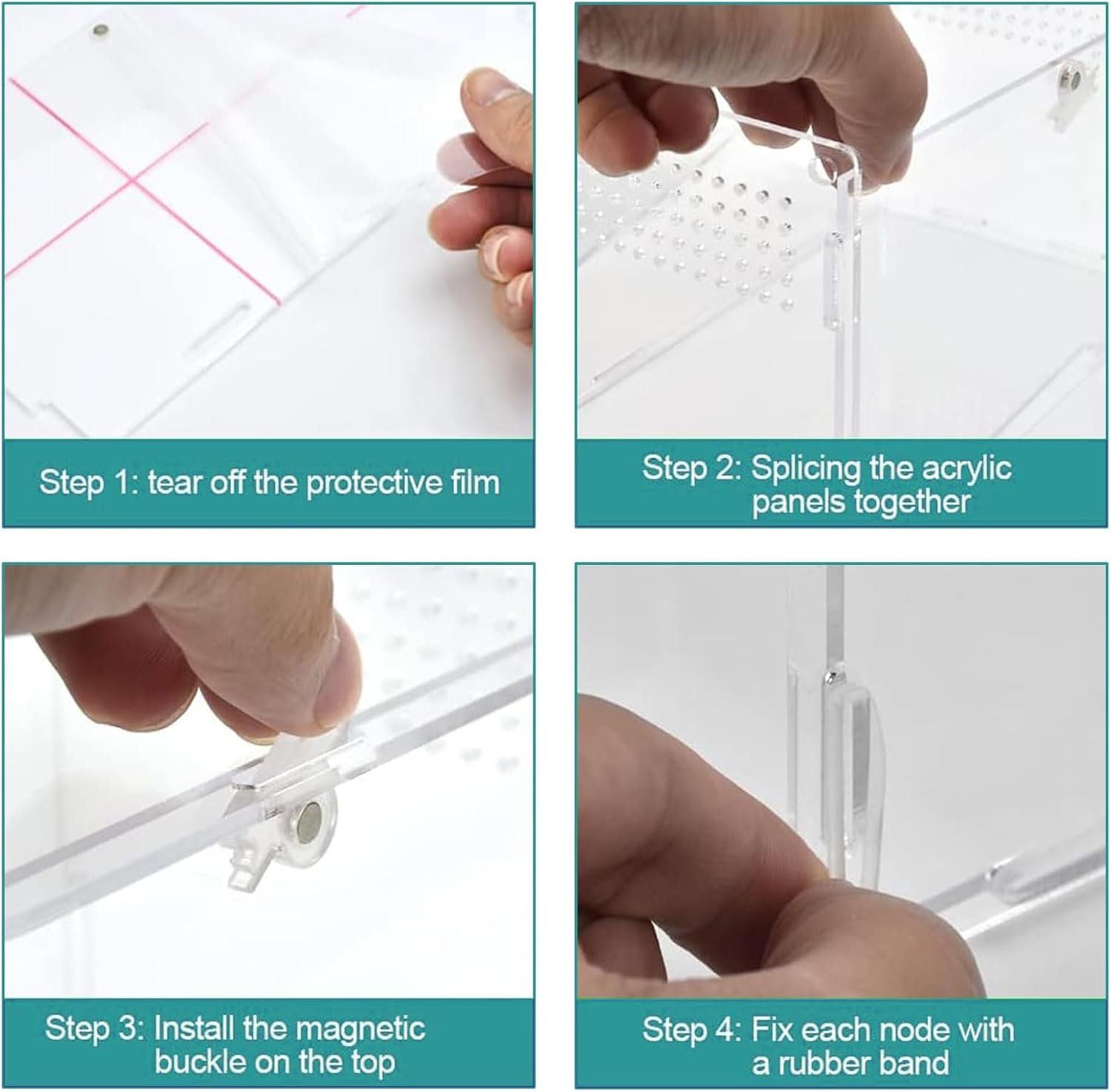 Step 1: tear off the protective film

Step 2: Splicing the acrylic panels together

Step 3: Install the magnetic buckle on the top

Step 4: Fix each node with a rubber band