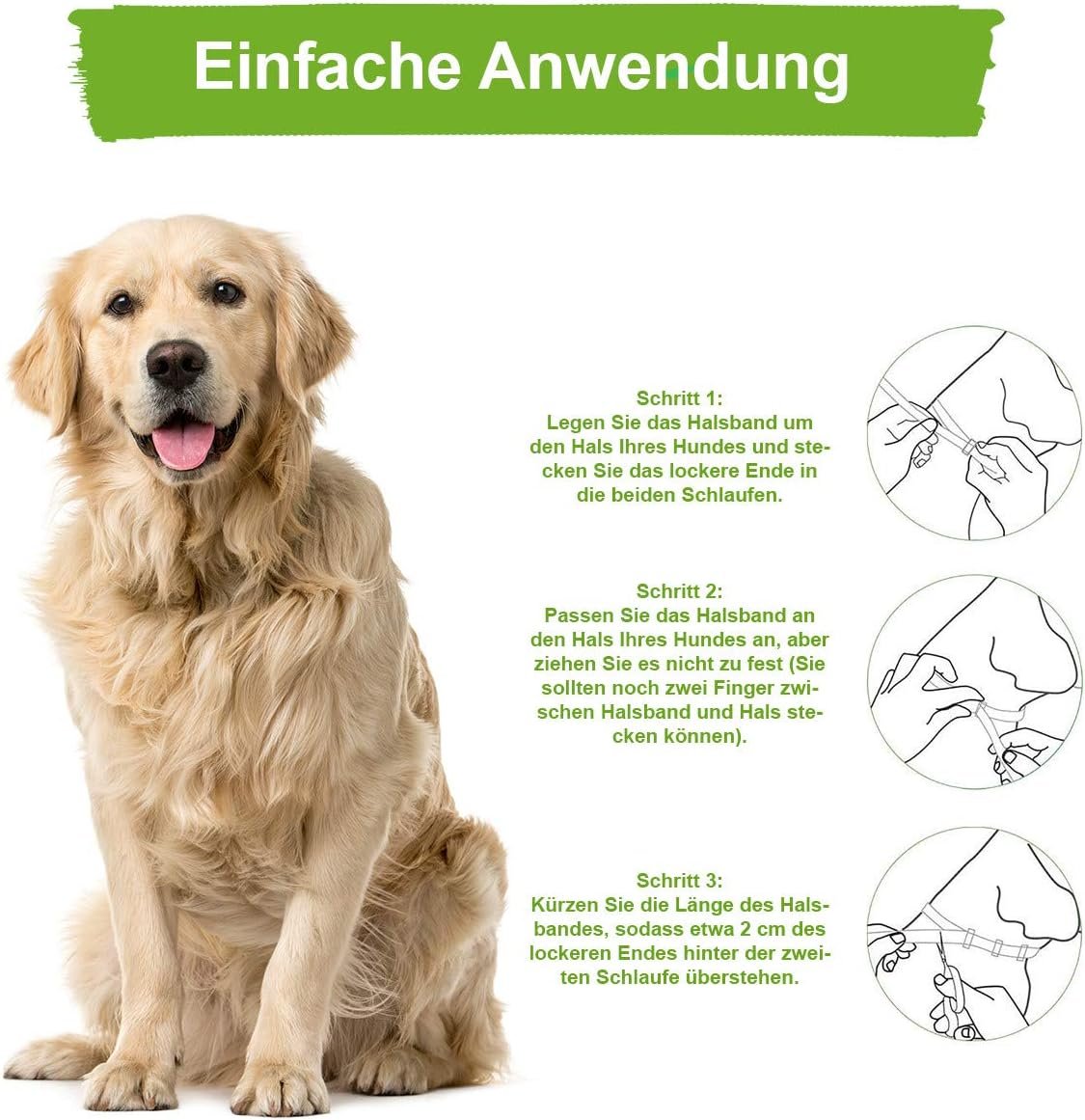 Einfache Anwendung

Schritt 1:
Legen Sie das Halsband um den Hals Ihres Hundes und stecken Sie das lockere Ende in die beiden Schlaufen.

Schritt 2:
Passen Sie das Halsband an den Hals Ihres Hundes an, aber ziehen Sie es nicht zu fest (Sie sollten noch zwei Finger zwischen Halsband und Hals stecken können).

Schritt 3:
Kürzen Sie die Länge des Halsbandes, sodass etwa 2 cm des lockeren Endes hinter der zweiten Schlaufe überstehen.