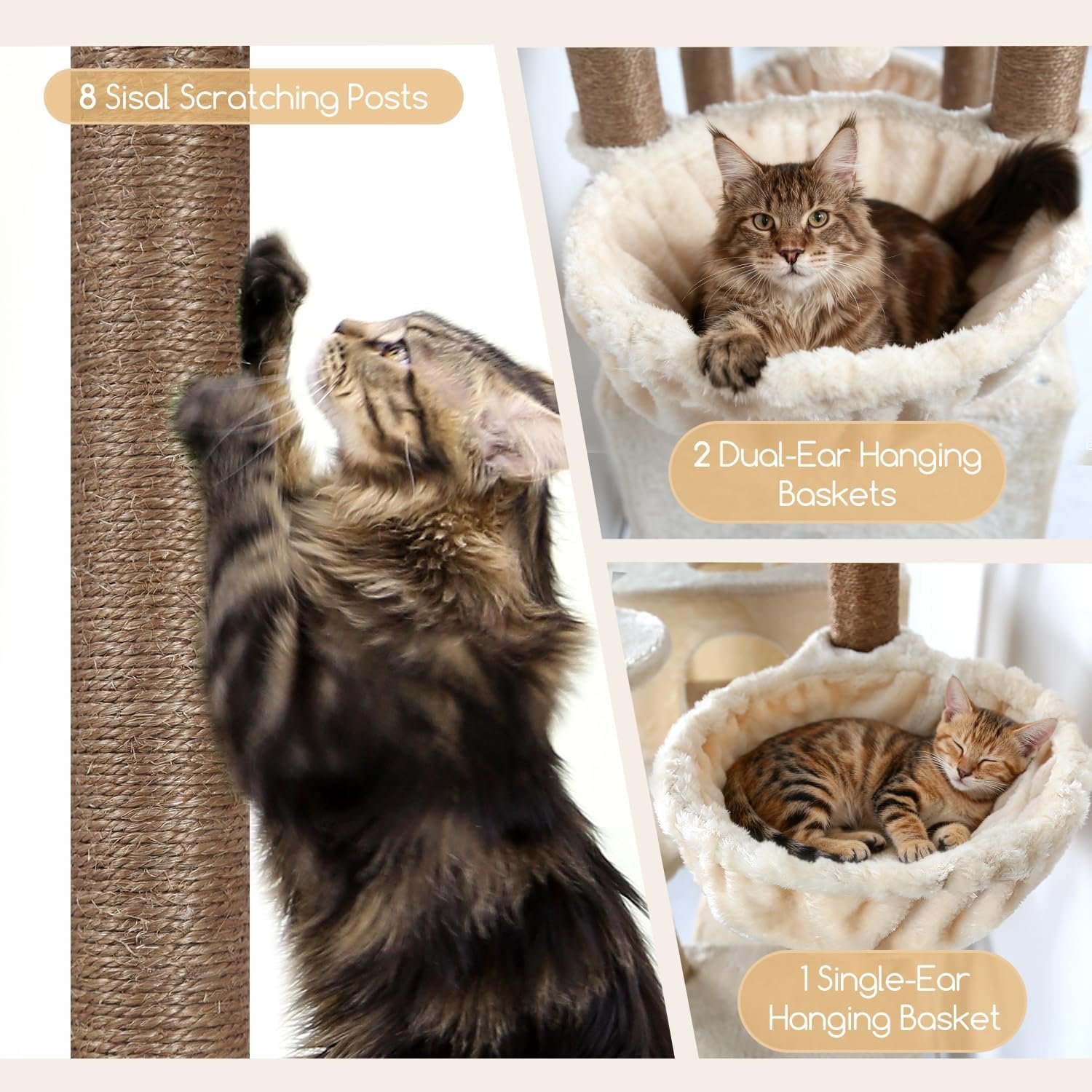 8 Sisal Scratching Posts

2 Dual-Ear Hanging Baskets

1 Single-Ear Hanging Basket