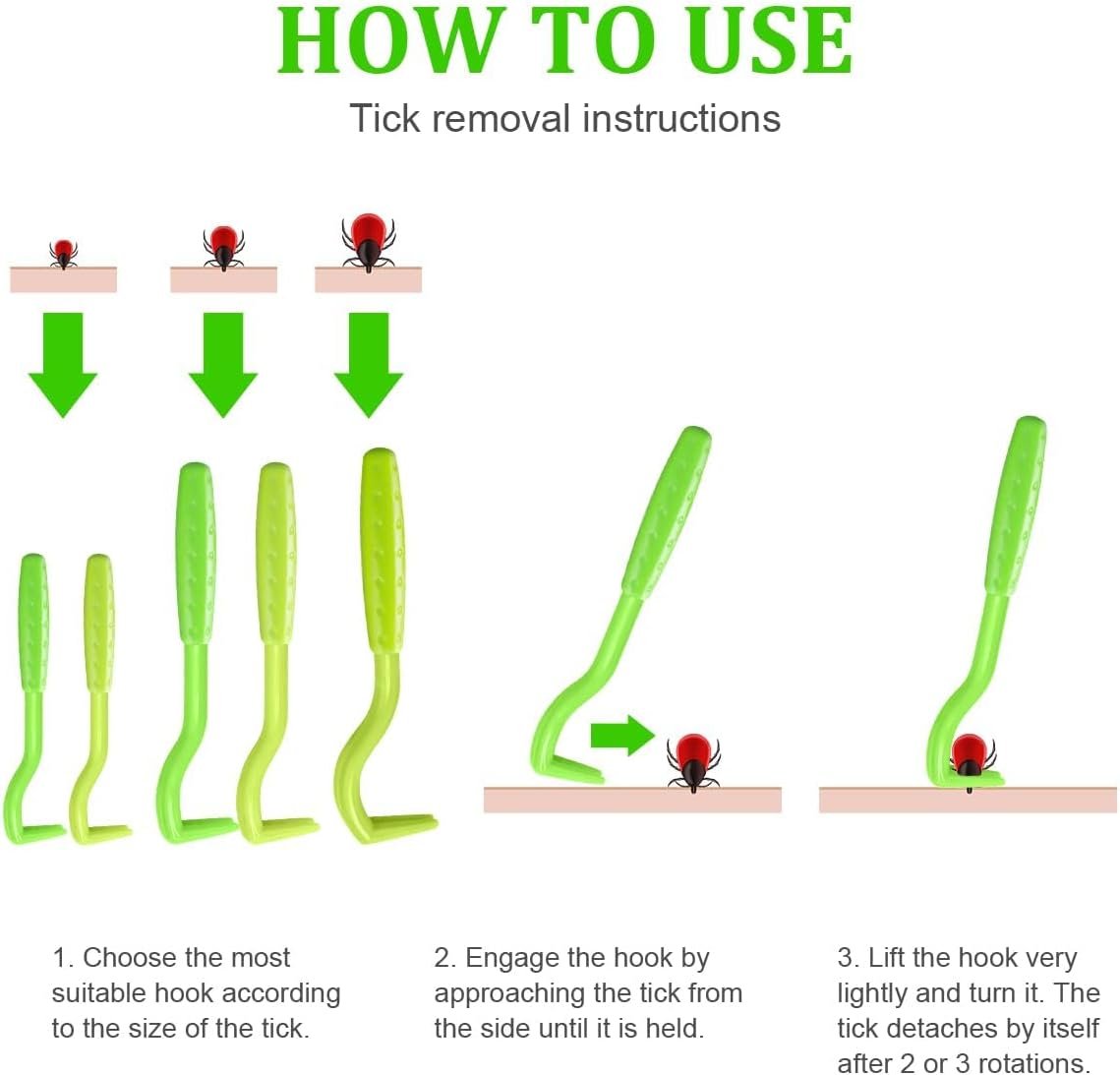 HOW TO USE

Tick removal instructions

1. Choose the most suitable hook according to the size of the tick.

2. Engage the hook by approaching the tick from the side until it is held.

3. Lift the hook very lightly and turn it. The tick detaches by itself after 2 or 3 rotations.