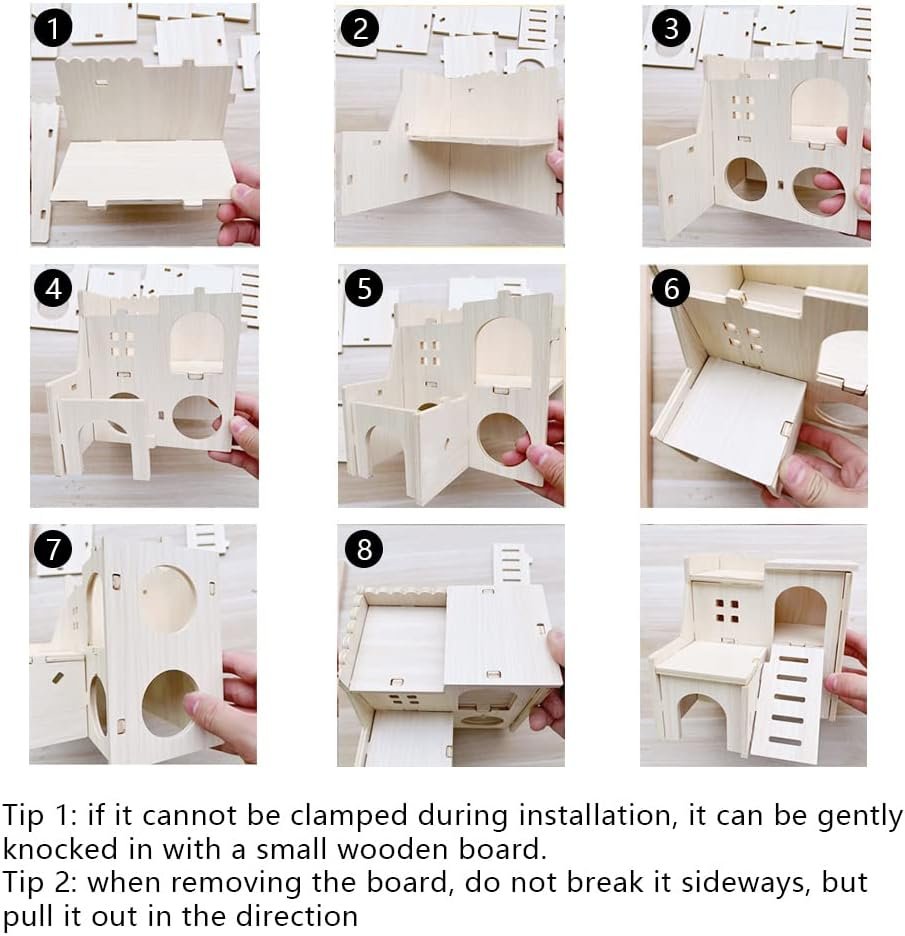 1

2

3

4

5

6

7

8

Tip 1: if it cannot be clamped during installation, it can be gently knocked in with a small wooden board.
Tip 2: when removing the board, do not break it sideways, but pull it out in the direction