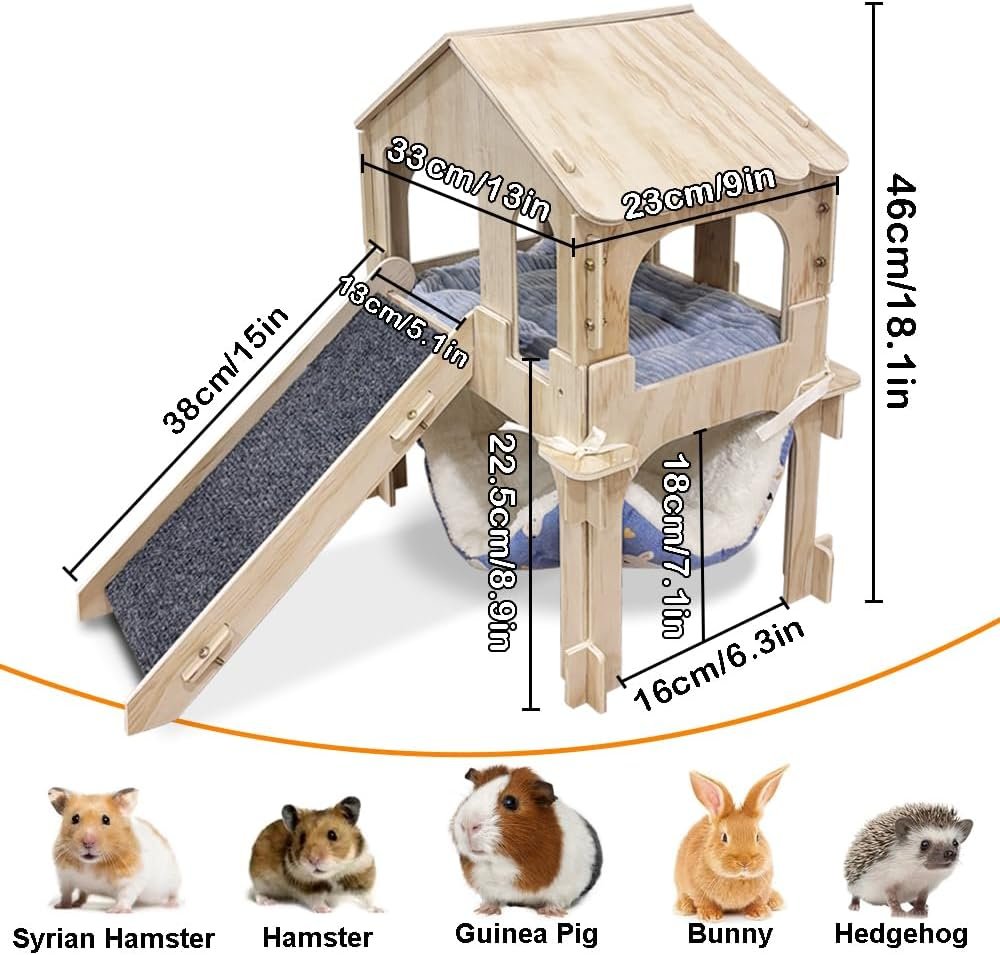 33cm/13in
23cm/9in
46cm/18.1in
13cm/5.1in
38cm/15in
22.5cm/8.9in
18cm/7.1in
16cm/6.3in

Syrian Hamster
Hamster
Guinea Pig
Bunny
Hedgehog