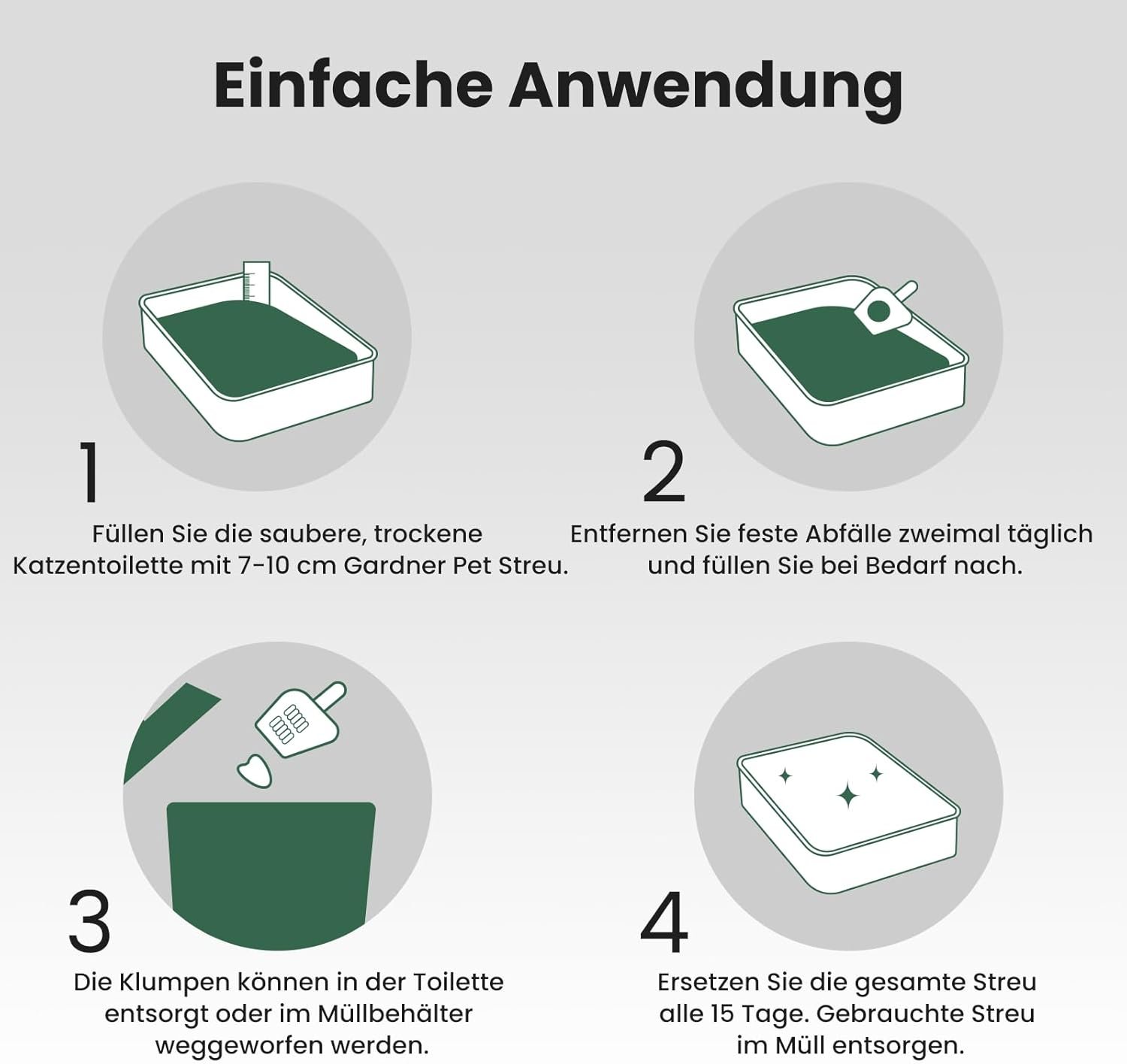 Einfache Anwendung

1

Füllen Sie die saubere, trockene Katzentoilette mit 7-10 cm Gardner Pet Streu.

2

Entfernen Sie feste Abfälle zweimal täglich und füllen Sie bei Bedarf nach.

3

Die Klumpen können in der Toilette entsorgt oder im Müllbehälter weggeworfen werden.

4

Ersetzen Sie die gesamte Streu alle 15 Tage. Gebrauchte Streu im Müll entsorgen.