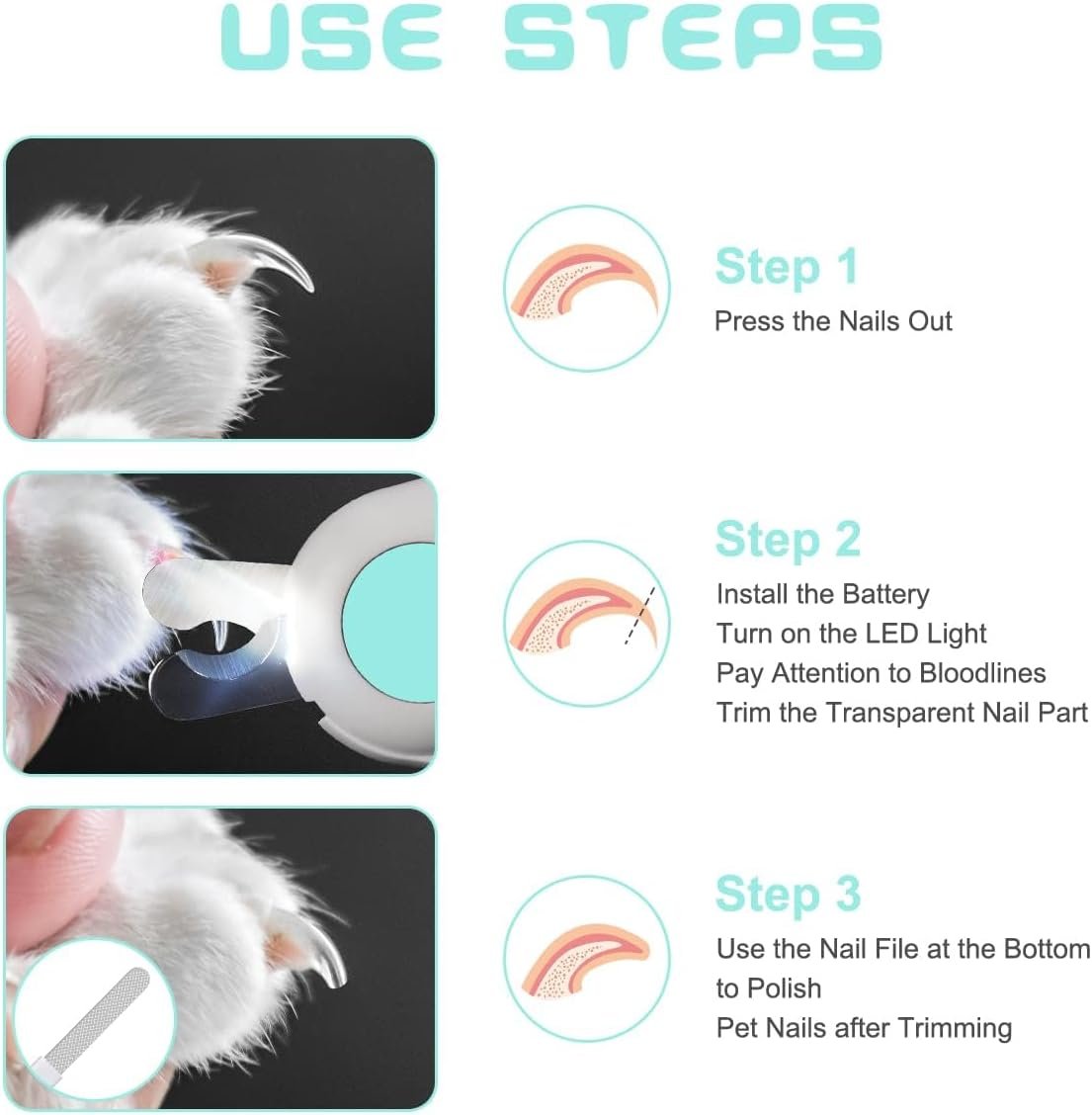 USE STEPS

Step 1
Press the Nails Out

Step 2
Install the Battery
Turn on the LED Light
Pay Attention to Bloodlines
Trim the Transparent Nail Part

Step 3
Use the Nail File at the Bottom to Polish
Pet Nails after Trimming