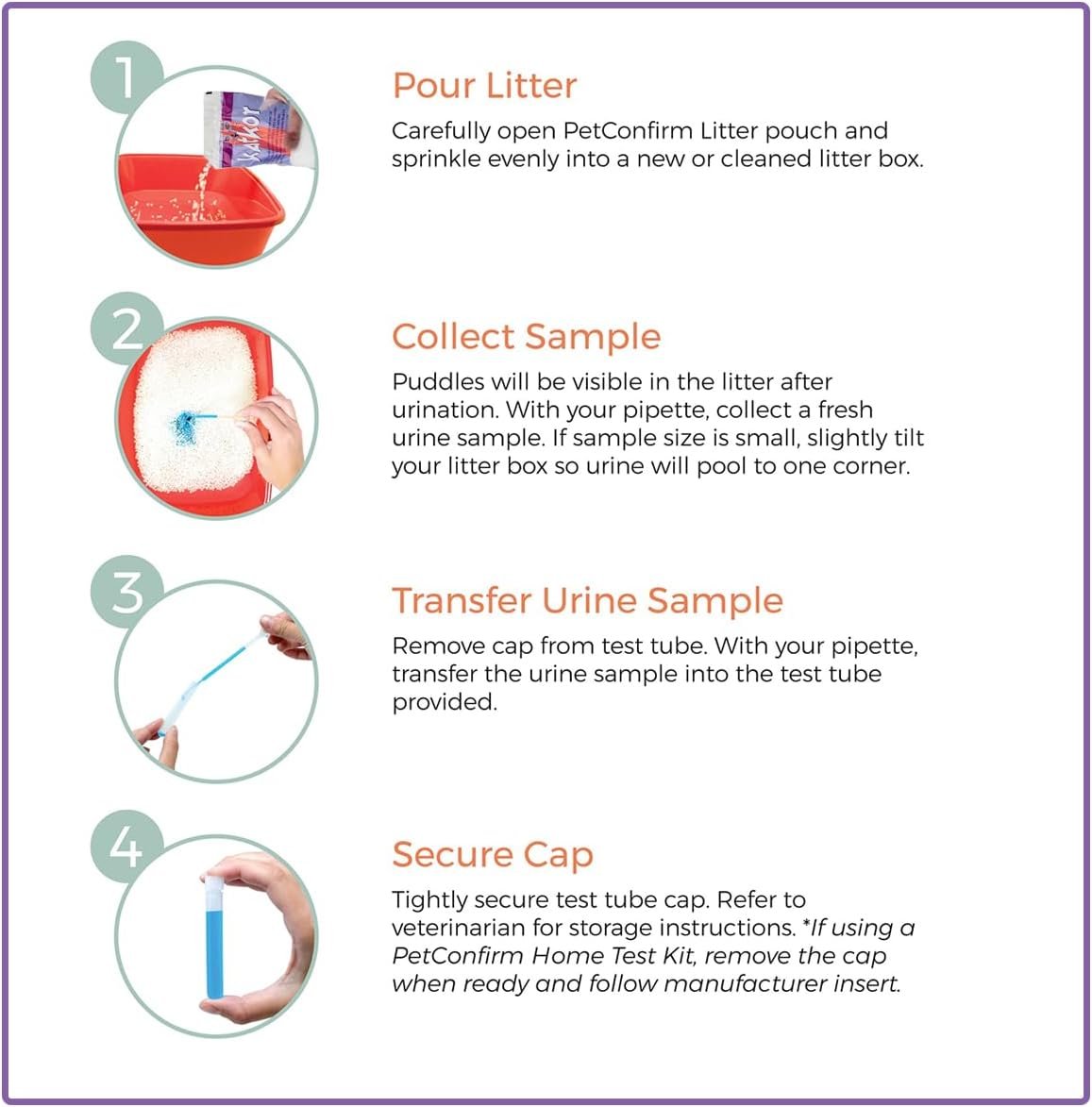 1

Pour Litter

Carefully open PetConfirm Litter pouch and sprinkle evenly into a new or cleaned litter box.

2

Collect Sample

Puddles will be visible in the litter after urination. With your pipette, collect a fresh urine sample. If sample size is small, slightly tilt your litter box so urine will pool to one corner.

3

Transfer Urine Sample

Remove cap from test tube. With your pipette, transfer the urine sample into the test tube provided.

4

Secure Cap

Tightly secure test tube cap. Refer to veterinarian for storage instructions. *If using a PetConfirm Home Test Kit, remove the cap when ready and follow manufacturer insert.