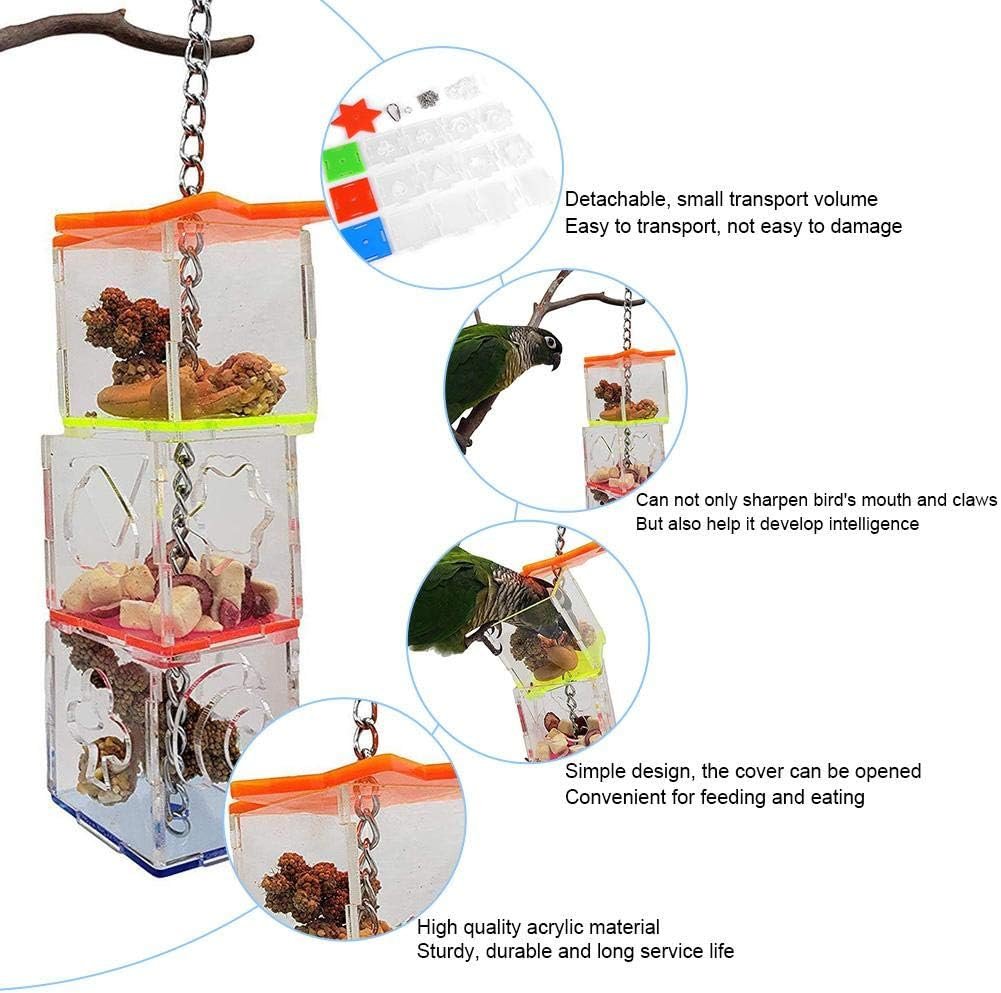 Detachable, small transport volume
Easy to transport, not easy to damage

Can not only sharpen bird's mouth and claws
But also help it develop intelligence

Simple design, the cover can be opened
Convenient for feeding and eating

High quality acrylic material
Sturdy, durable and long service life