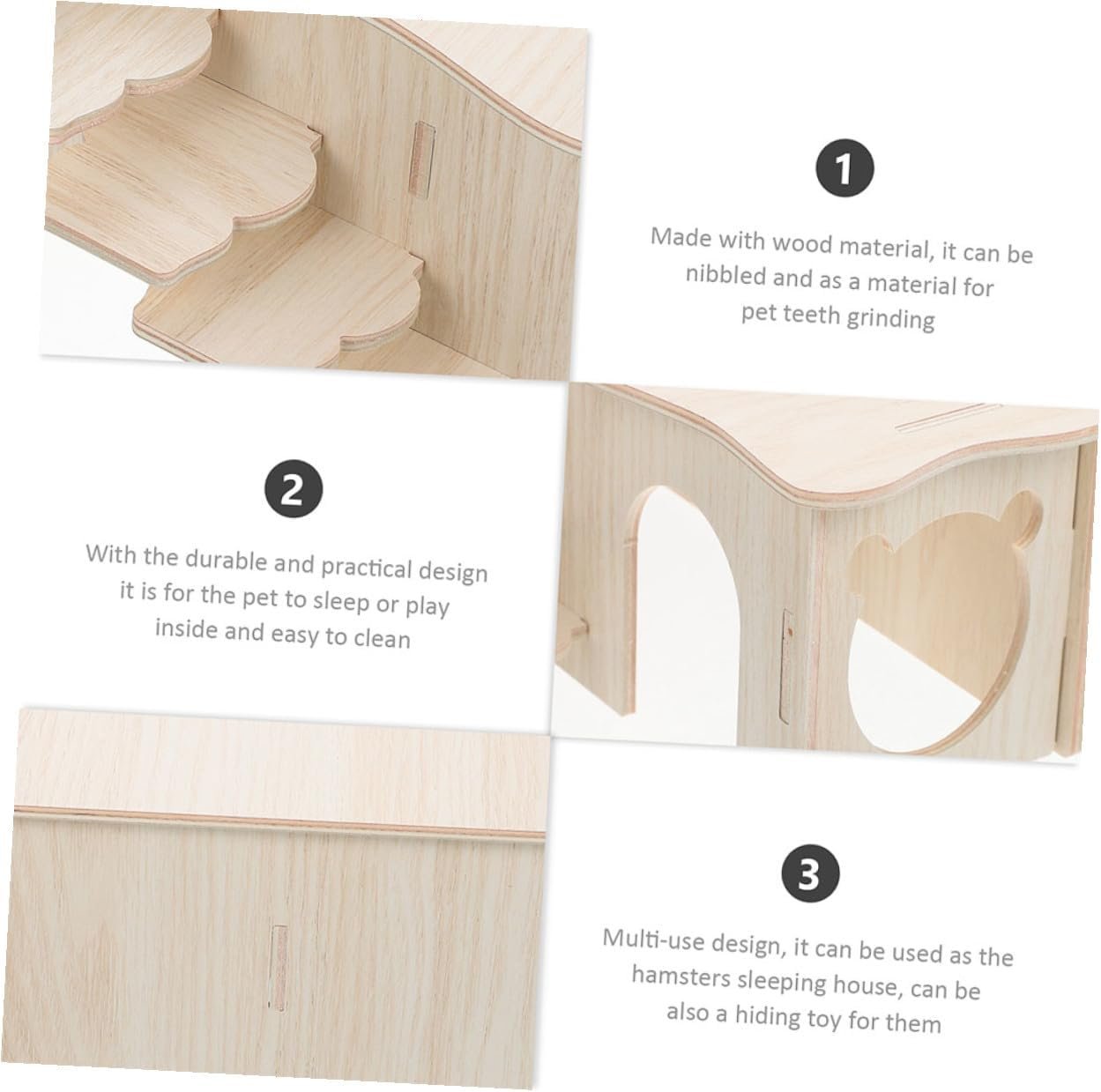 1

Made with wood material, it can be nibbled and as a material for pet teeth grinding

2

With the durable and practical design it is for the pet to sleep or play inside and easy to clean

3

Multi-use design, it can be used as the hamsters sleeping house, can be also a hiding toy for them