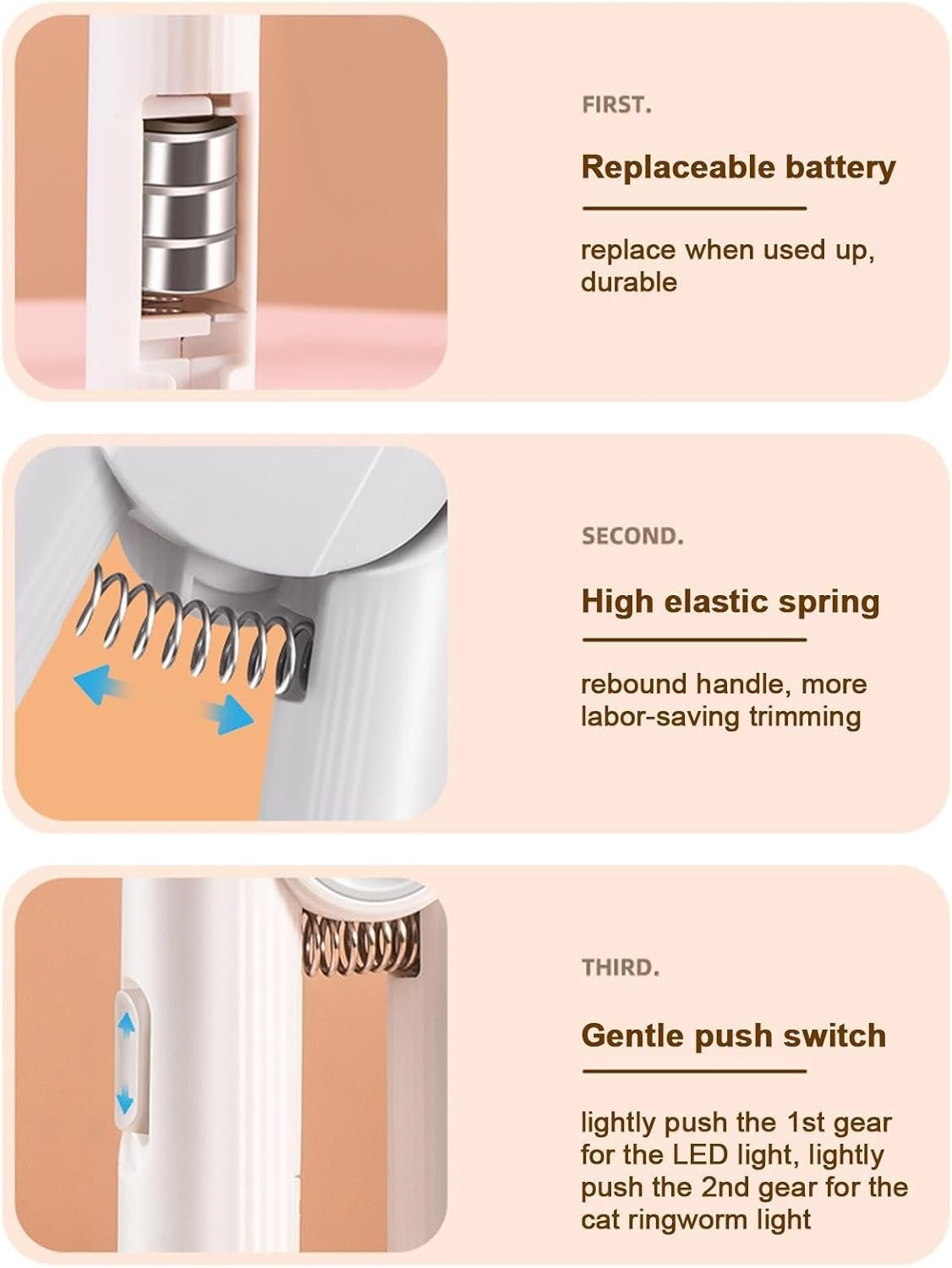 FIRST.

Replaceable battery

replace when used up, durable

SECOND.

High elastic spring

rebound handle, more labor-saving trimming

THIRD.

Gentle push switch

lightly push the 1st gear for the LED light, lightly push the 2nd gear for the cat ringworm light