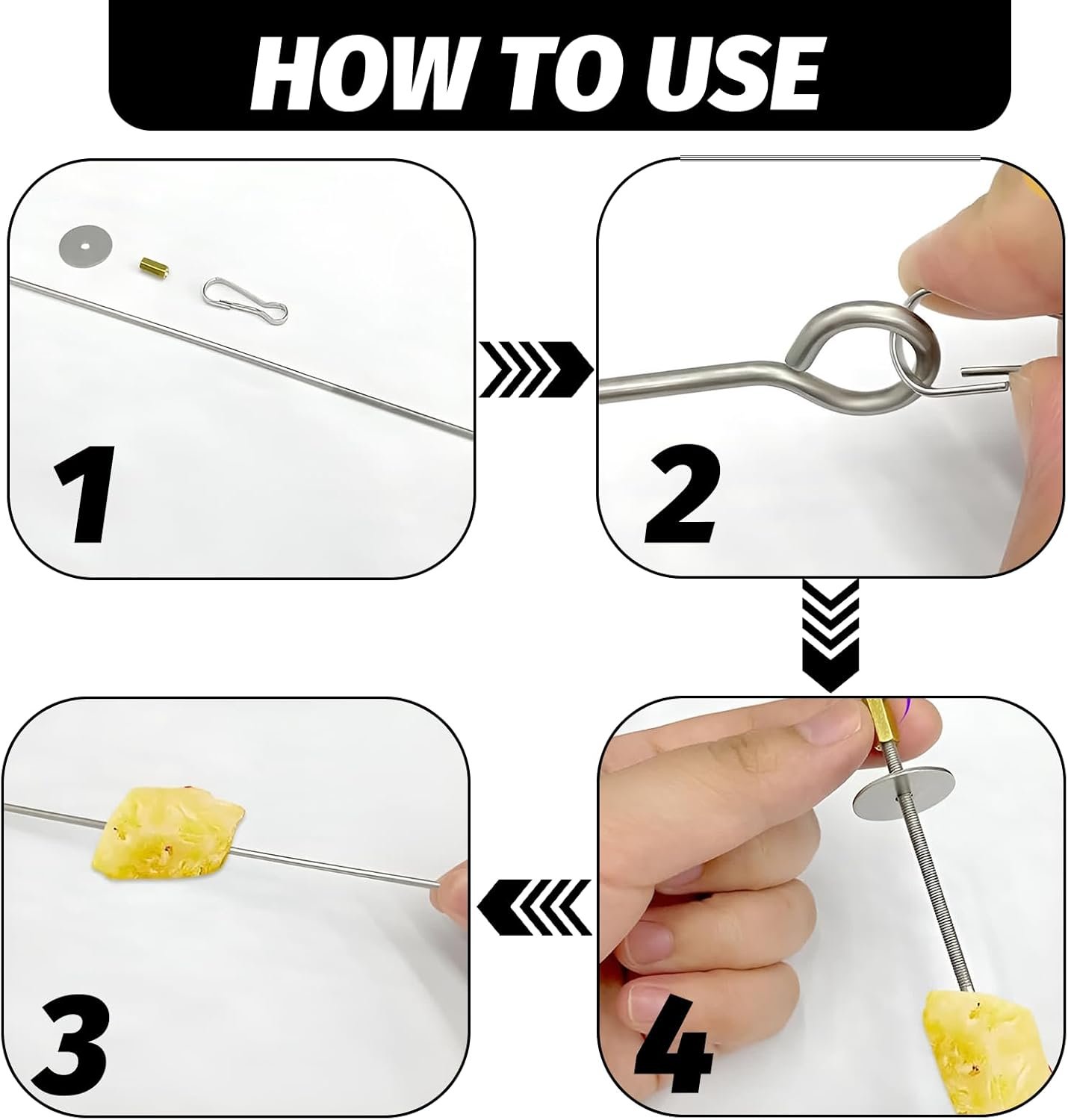 HOW TO USE

1

2

3

4