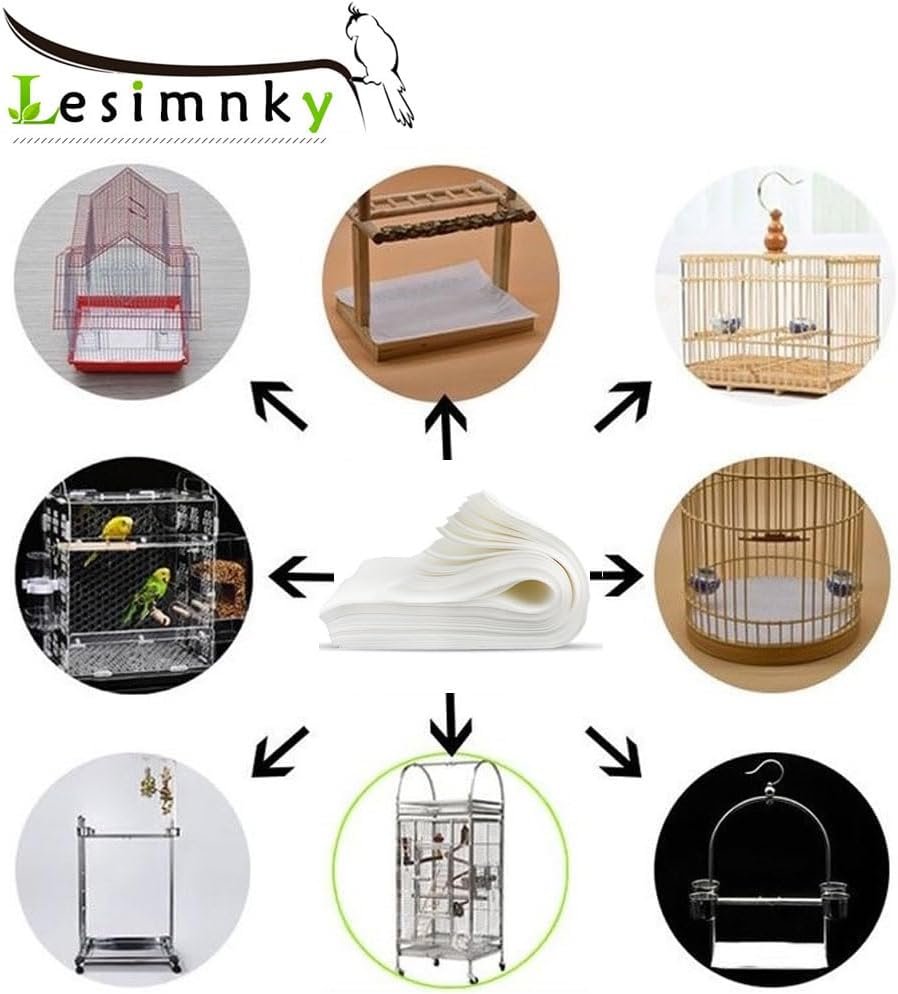 Lesimnky