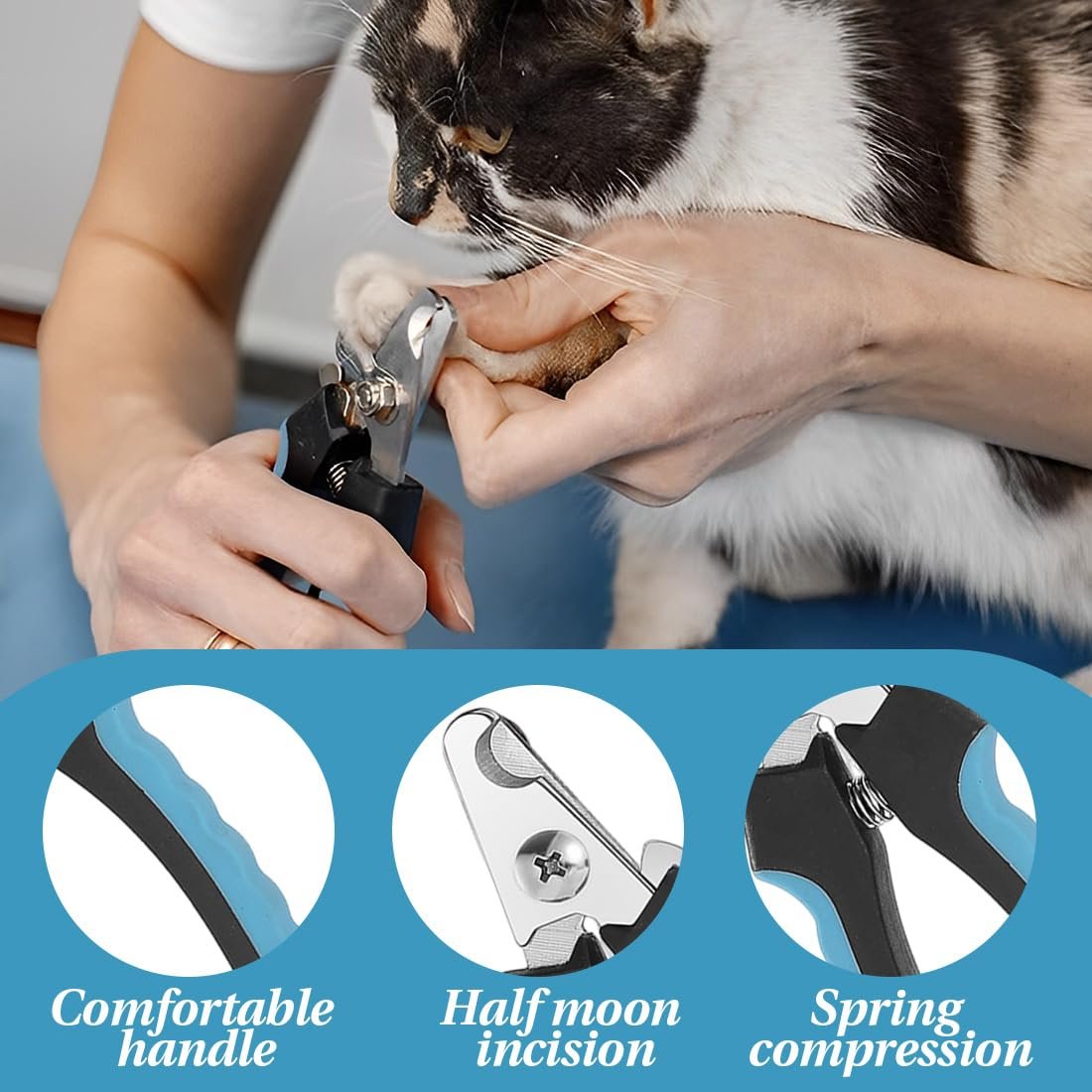 Comfortable handle

Half moon incision

Spring compression