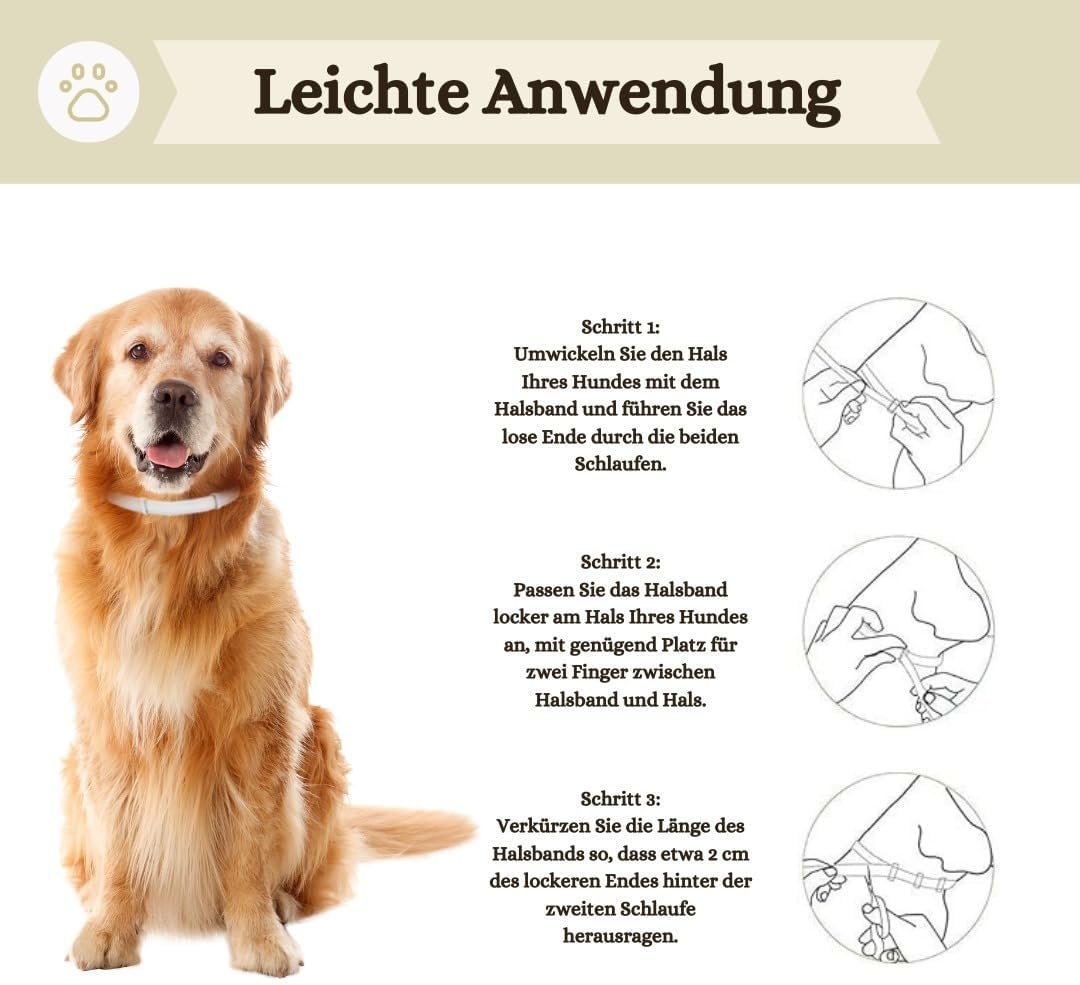 Leichte Anwendung

Schritt 1:
Umwickeln Sie den Hals Ihres Hundes mit dem Halsband und führen Sie das lose Ende durch die beiden Schlaufen.

Schritt 2:
Passen Sie das Halsband locker am Hals Ihres Hundes an, mit genügend Platz für zwei Finger zwischen Halsband und Hals.

Schritt 3:
Verkürzen Sie die Länge des Halsbands so, dass etwa 2 cm des lockeren Endes hinter der zweiten Schlaufe herausragen.