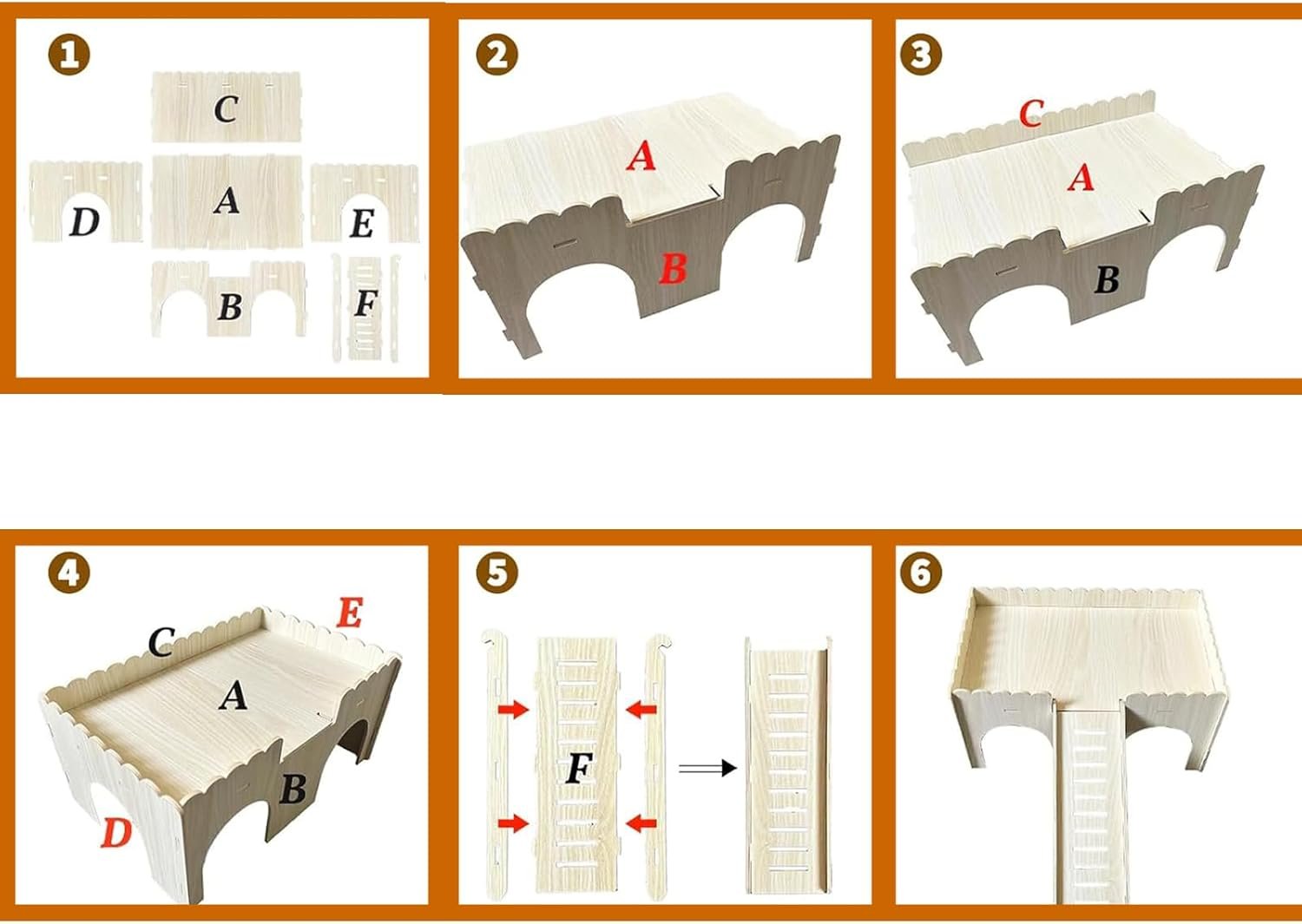 1
C
D
A
E
B
F

2
A
B

3
C
A
B

4
C
E
A
B
D

5
F

6