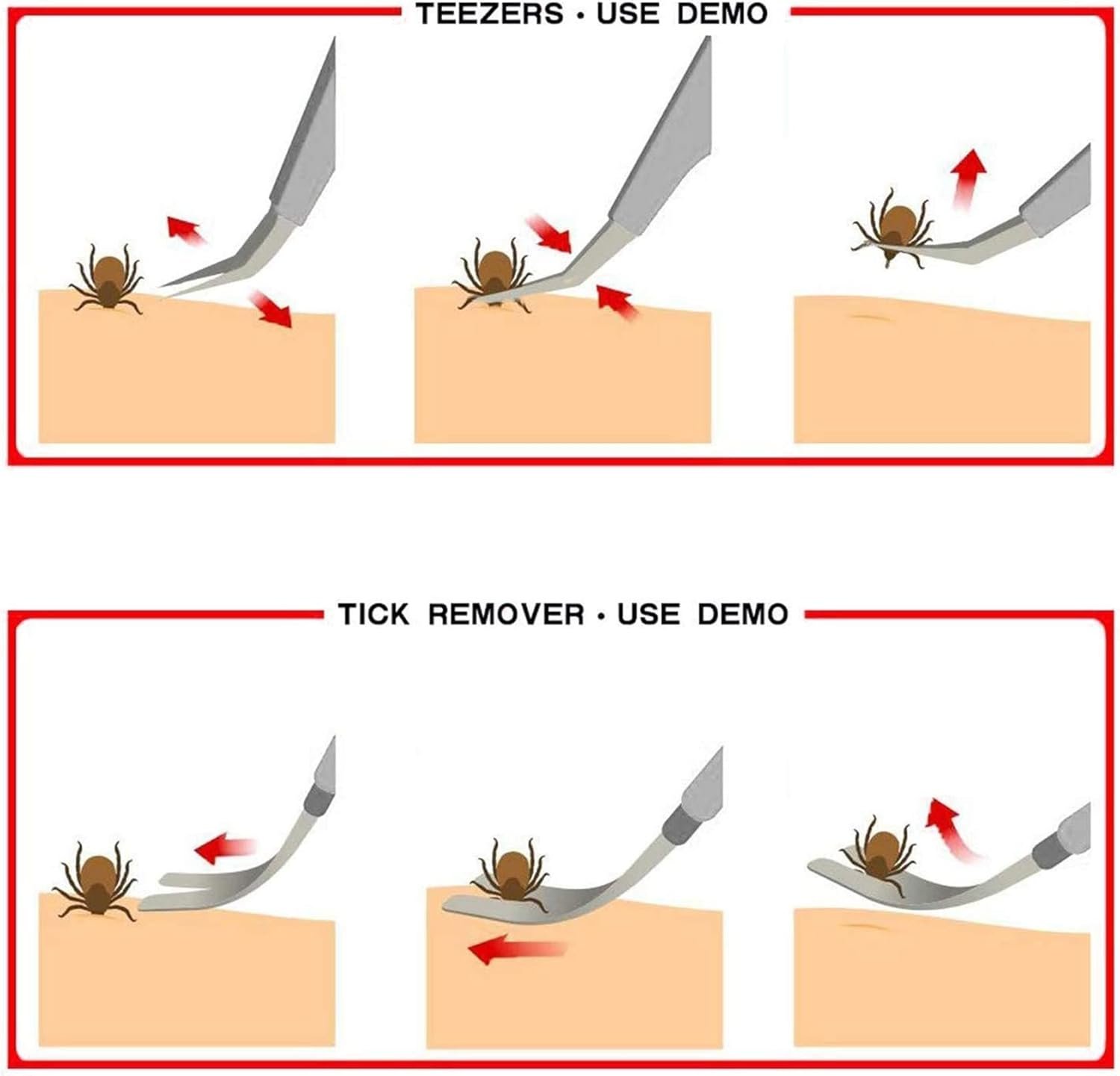 TEEZERS • USE DEMO

TICK REMOVER • USE DEMO