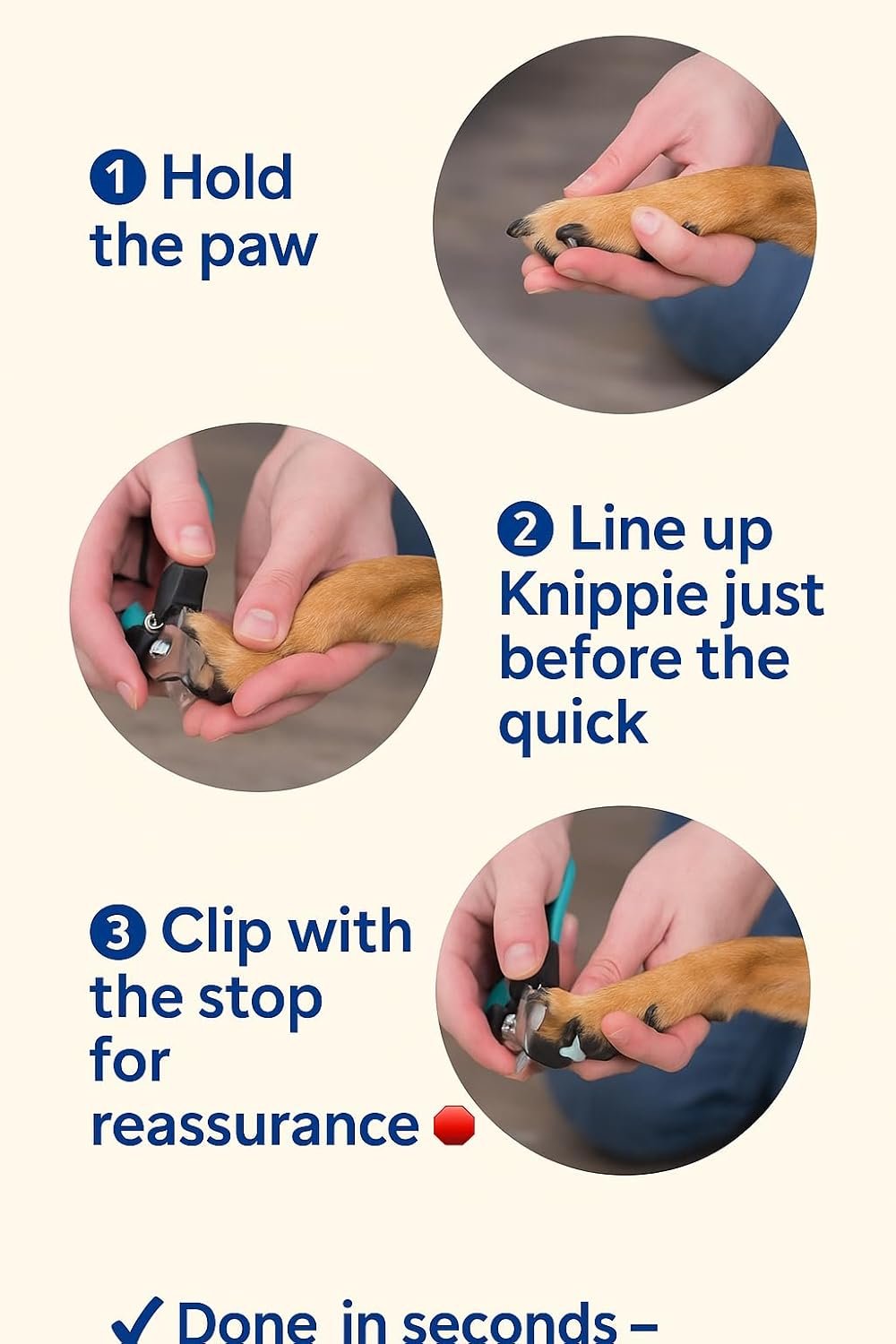 1 Hold the paw

2 Line up Knippie just before the quick

3 Clip with the stop for reassurance

✓ Done in seconds –