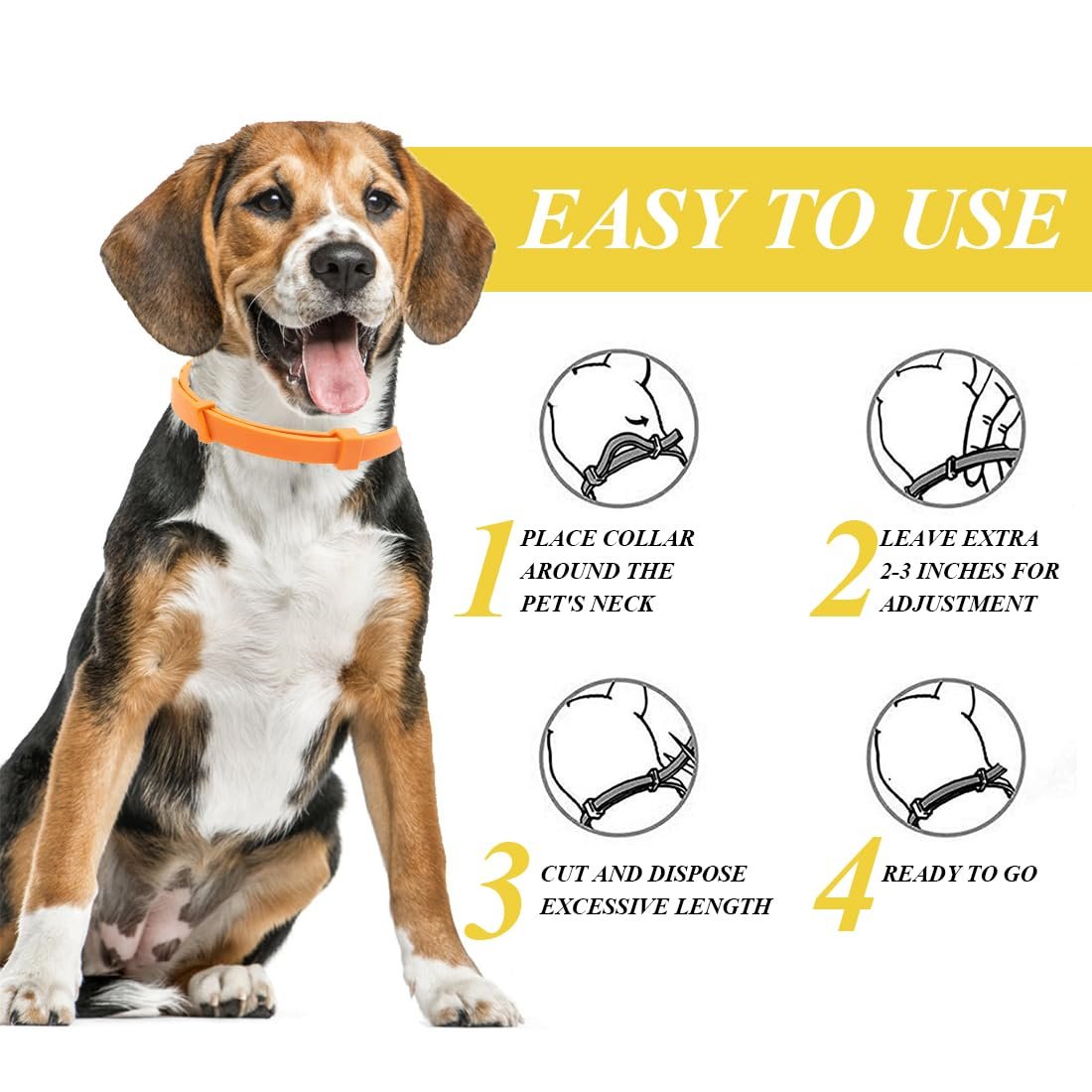 EASY TO USE

1 PLACE COLLAR AROUND THE PET'S NECK

2 LEAVE EXTRA 2-3 INCHES FOR ADJUSTMENT

3 CUT AND DISPOSE EXCESSIVE LENGTH

4 READY TO GO