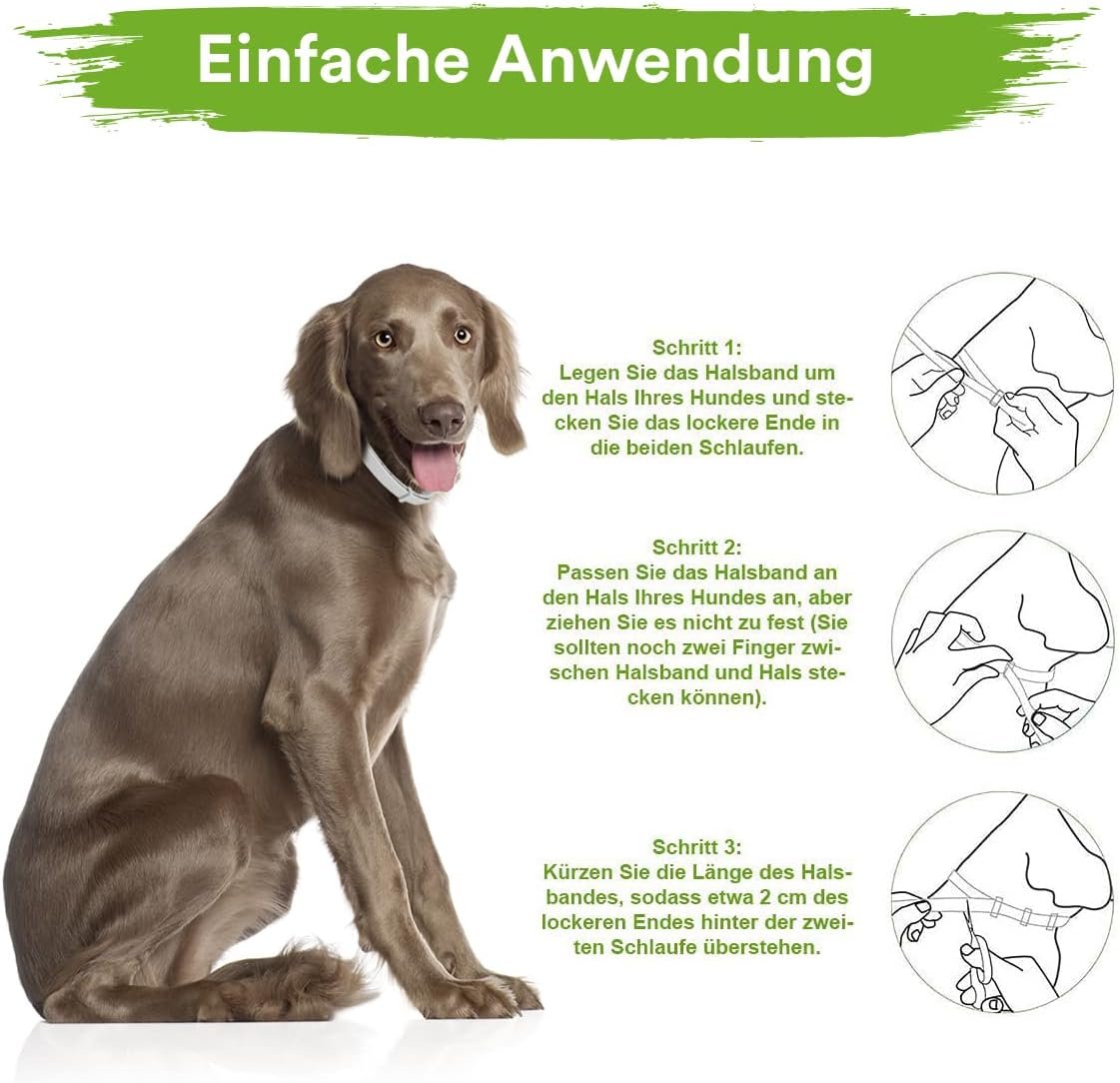 Einfache Anwendung

Schritt 1:
Legen Sie das Halsband um den Hals Ihres Hundes und stecken Sie das lockere Ende in die beiden Schlaufen.

Schritt 2:
Passen Sie das Halsband an den Hals Ihres Hundes an, aber ziehen Sie es nicht zu fest (Sie sollten noch zwei Finger zwischen Halsband und Hals stecken können).

Schritt 3:
Kürzen Sie die Länge des Halsbandes, sodass etwa 2 cm des lockeren Endes hinter der zweiten Schlaufe überstehen.