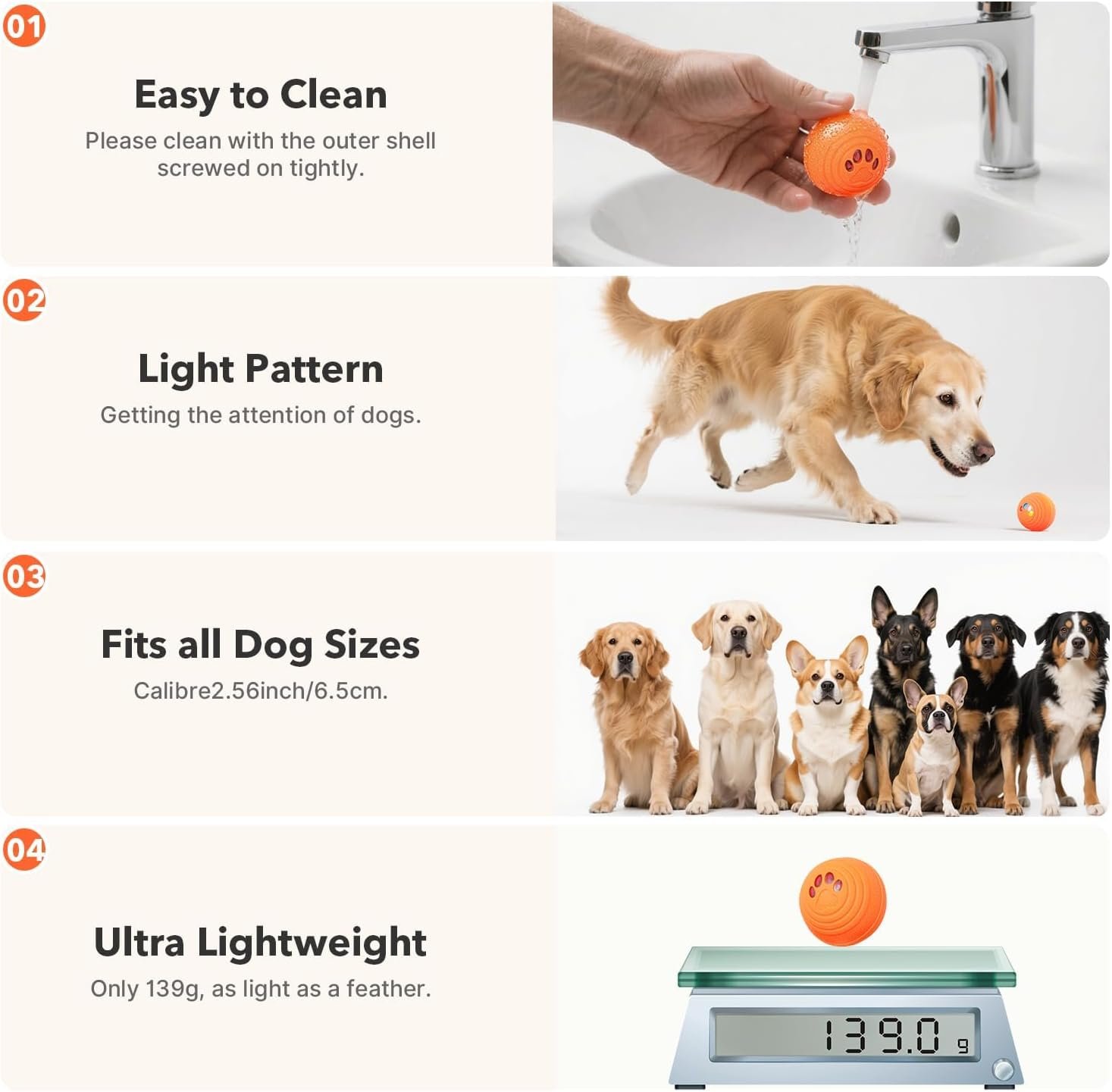 01

Easy to Clean

Please clean with the outer shell screwed on tightly.

02

Light Pattern

Getting the attention of dogs.

03

Fits all Dog Sizes

Calibre2.56inch/6.5cm.

04

Ultra Lightweight

Only 139g, as light as a feather.

139.0 g