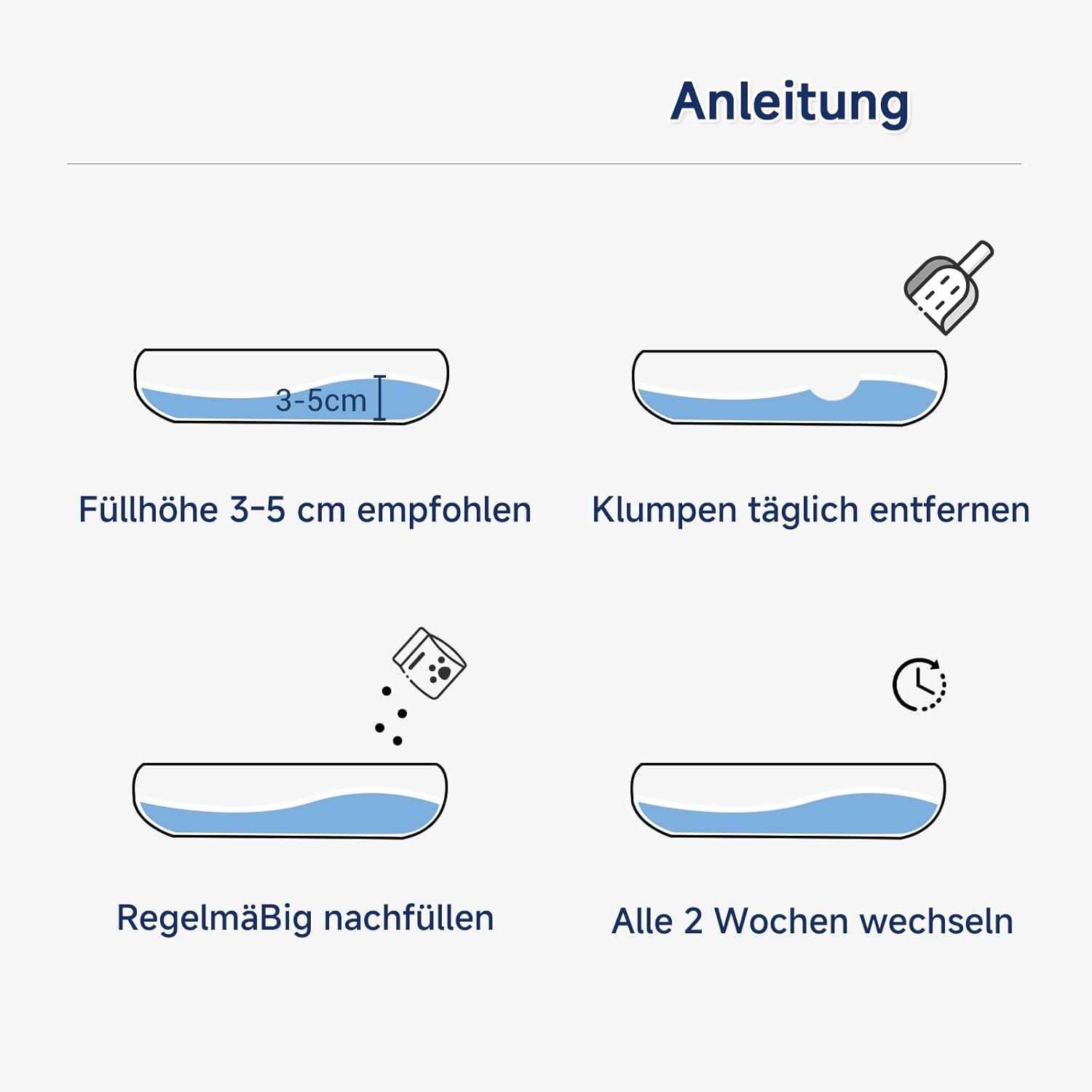 Anleitung

3-5cm

Füllhöhe 3-5 cm empfohlen

Klumpen täglich entfernen

RegelmäBig nachfüllen

Alle 2 Wochen wechseln