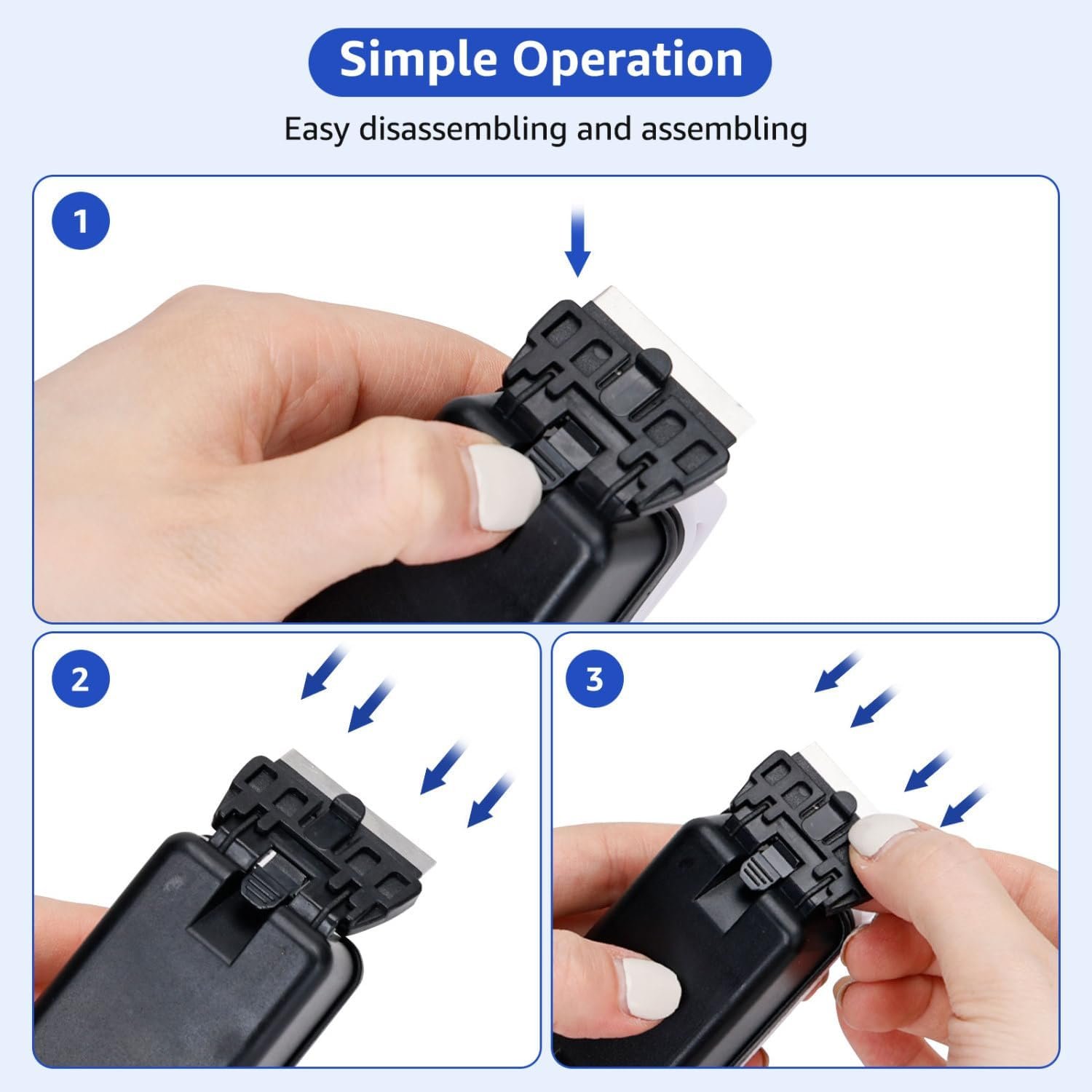 Simple Operation

Easy disassembling and assembling

1

2

3