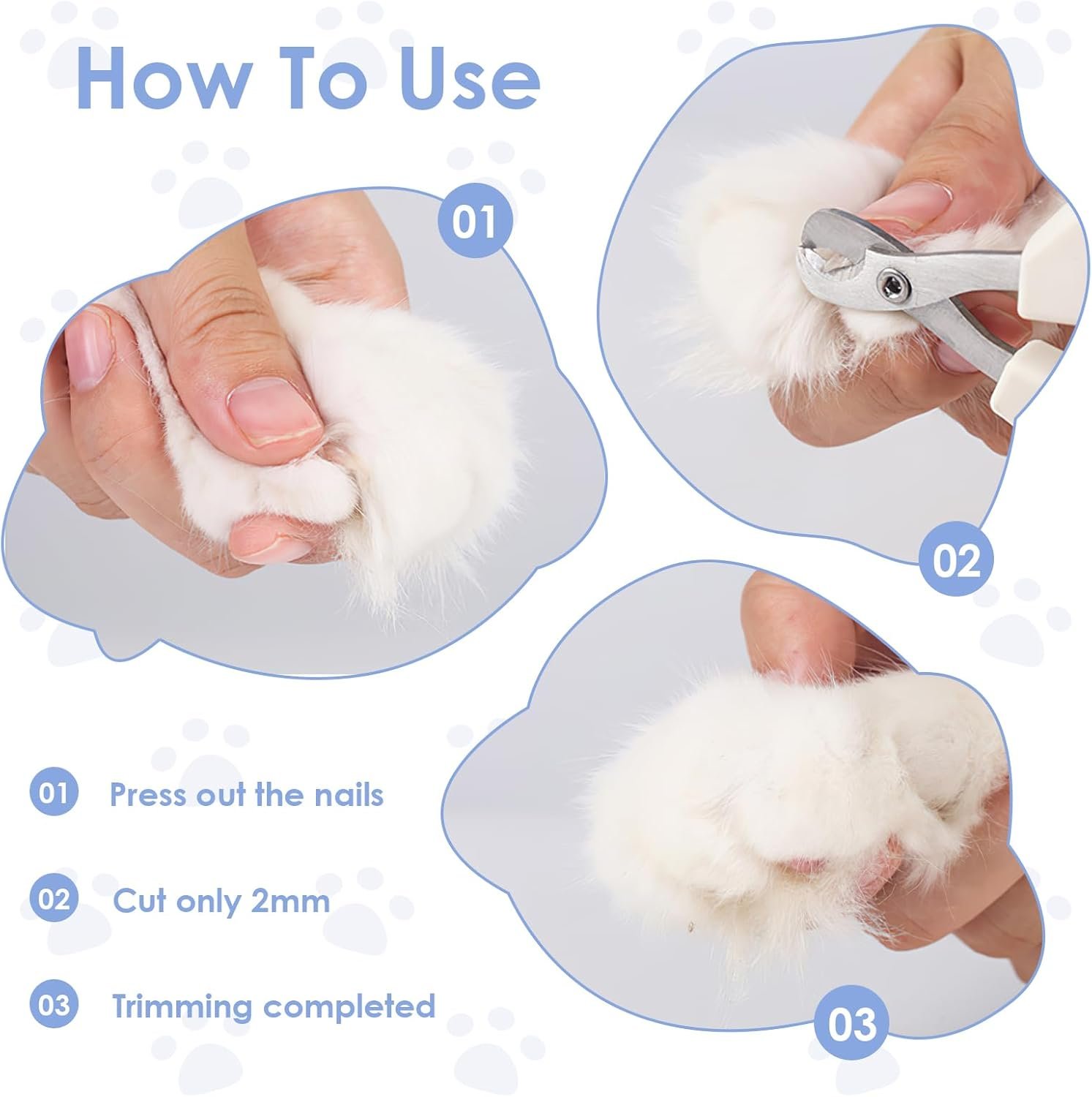 How To Use

01

02

03

01 Press out the nails

02 Cut only 2mm

03 Trimming completed