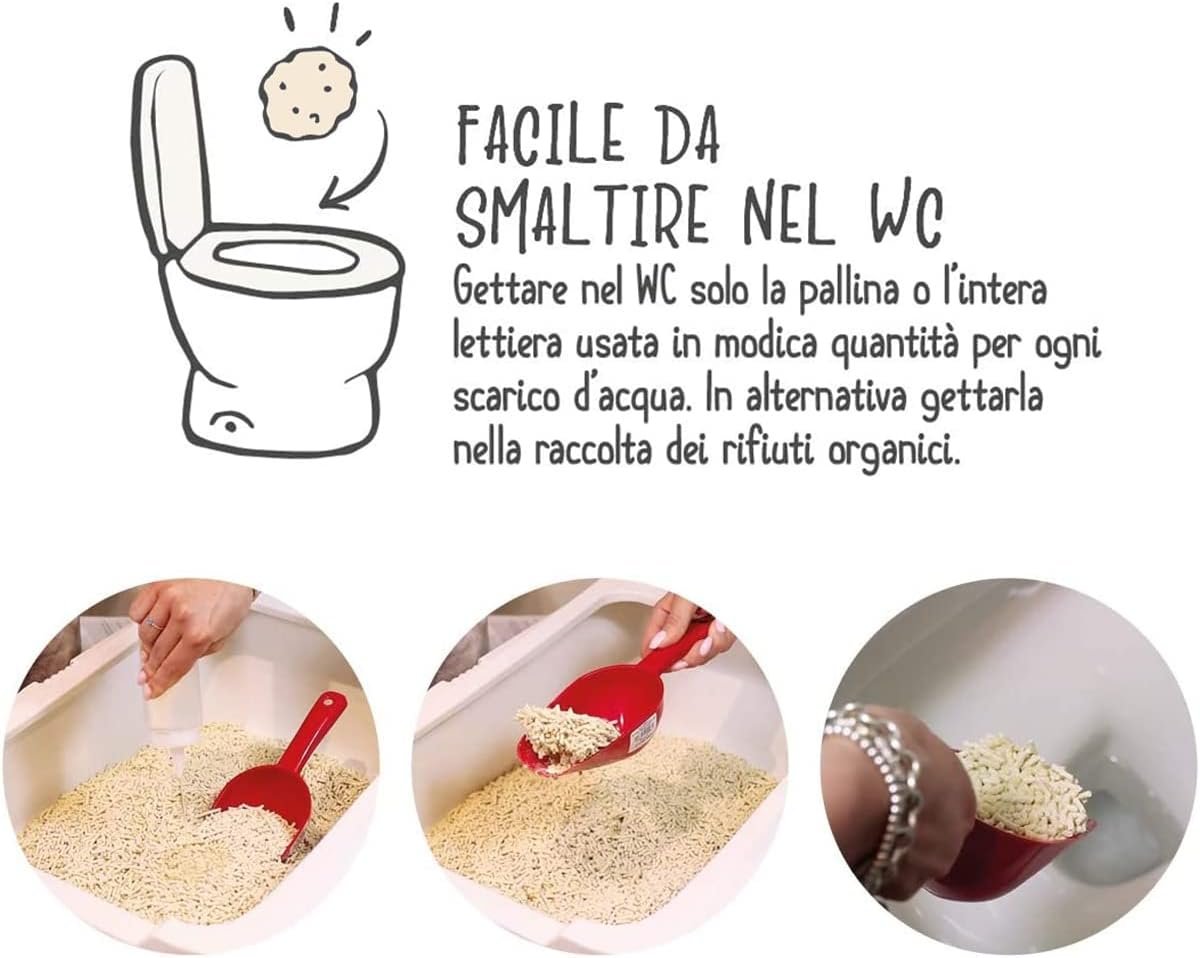 FACILE DA
SMALTIRE NEL WC

Gettare nel WC solo la pallina o l'intera lettiera usata in modica quantità per ogni scarico d'acqua. In alternativa gettarla nella raccolta dei rifiuti organici.